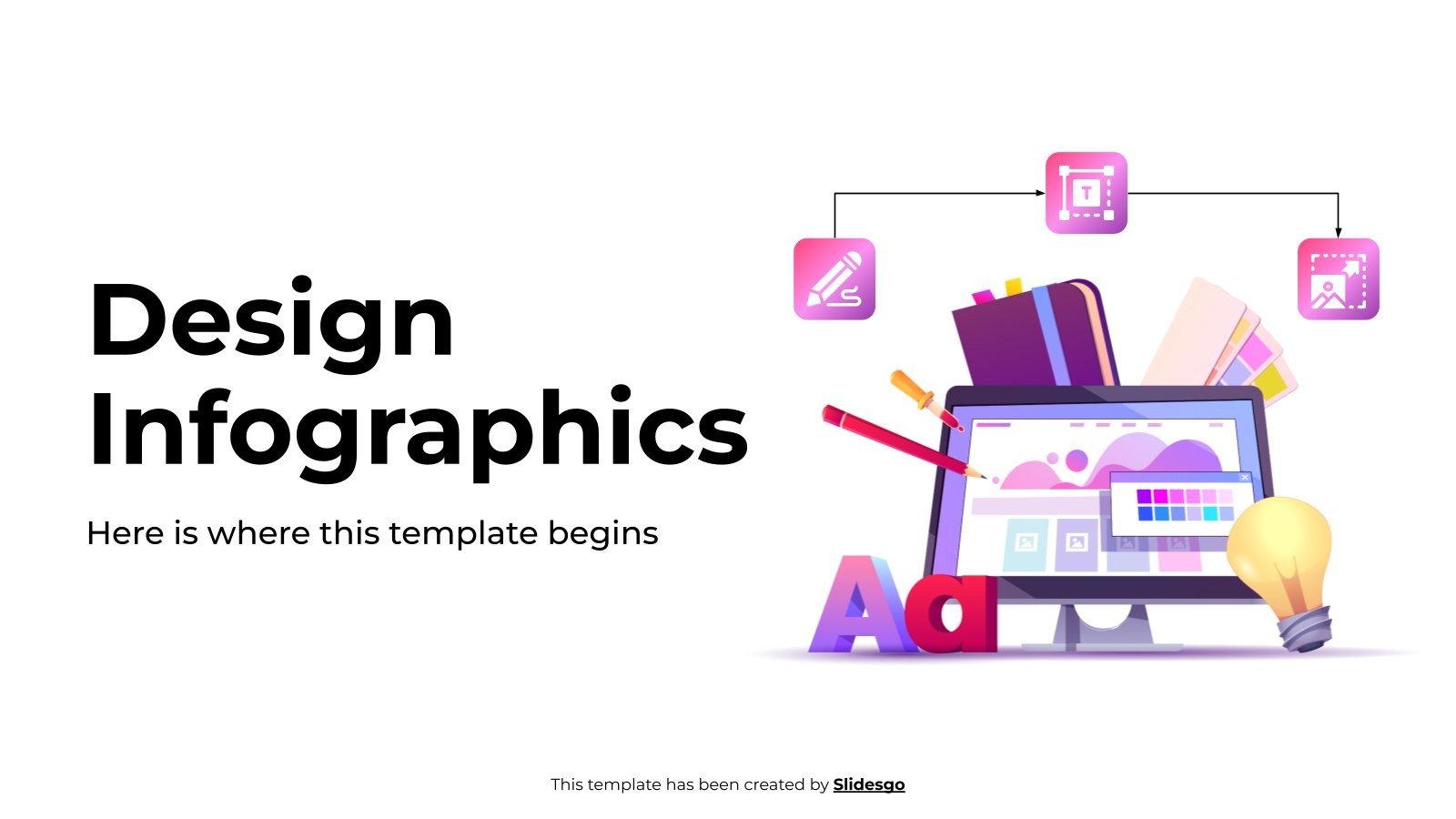 Design Infographics

Here is where this template begins

T

Aa

This template has been created by Slidesgo