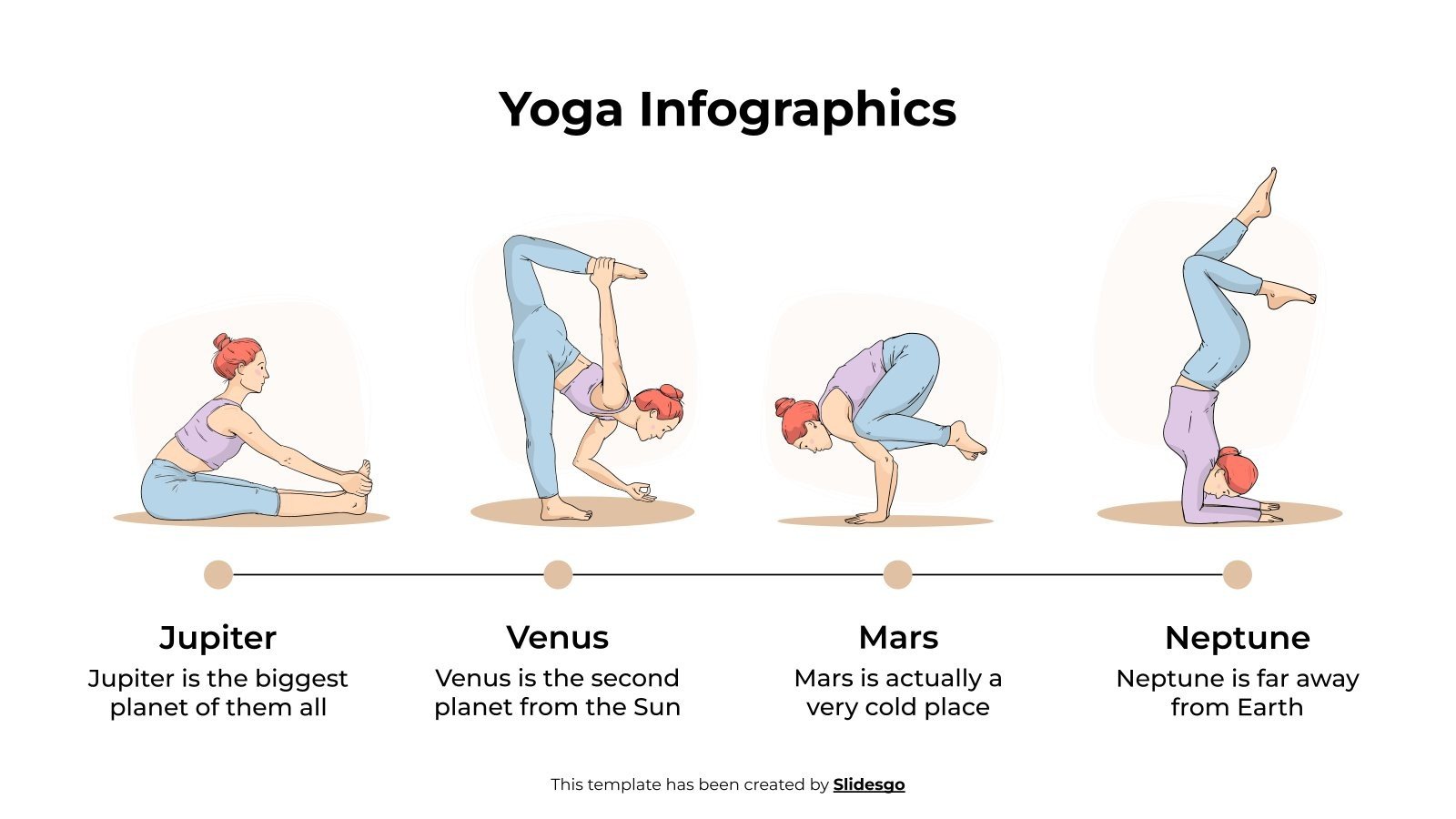 Yoga Infographics

Jupiter
Jupiter is the biggest planet of them all

Venus
Venus is the second planet from the Sun

Mars
Mars is actually a very cold place

Neptune
Neptune is far away from Earth

This template has been created by Slidesgo