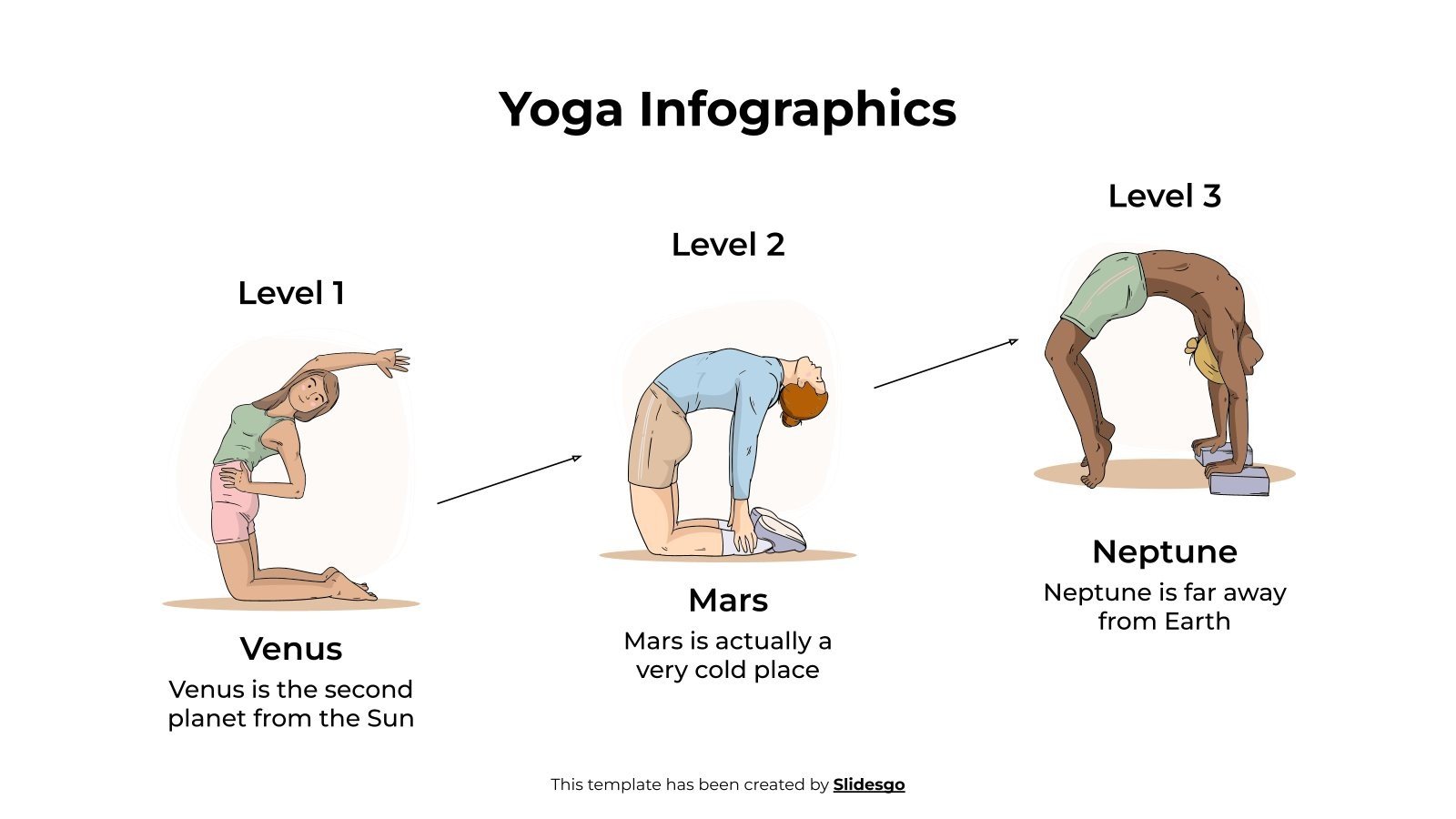 Yoga Infographics

Level 1

Venus

Venus is the second planet from the Sun

Level 2

Mars

Mars is actually a very cold place

Level 3

Neptune

Neptune is far away from Earth

This template has been created by Slidesgo