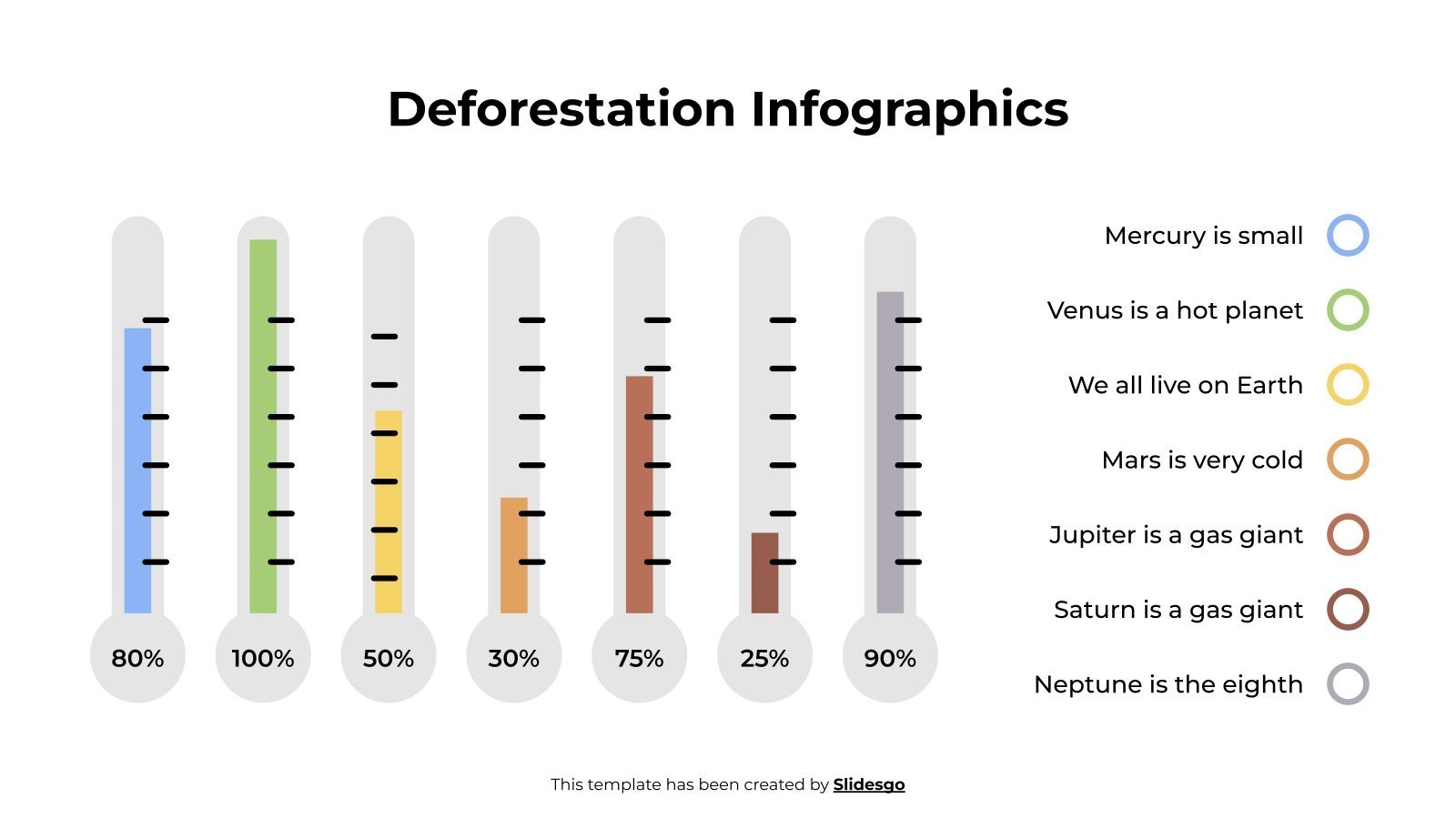 Deforestation Infographics

80%

100%

50%

30%

75%

25%

90%

Mercury is small

Venus is a hot planet

We all live on Earth

Mars is very cold

Jupiter is a gas giant

Saturn is a gas giant

Neptune is the eighth

This template has been created by Slidesgo