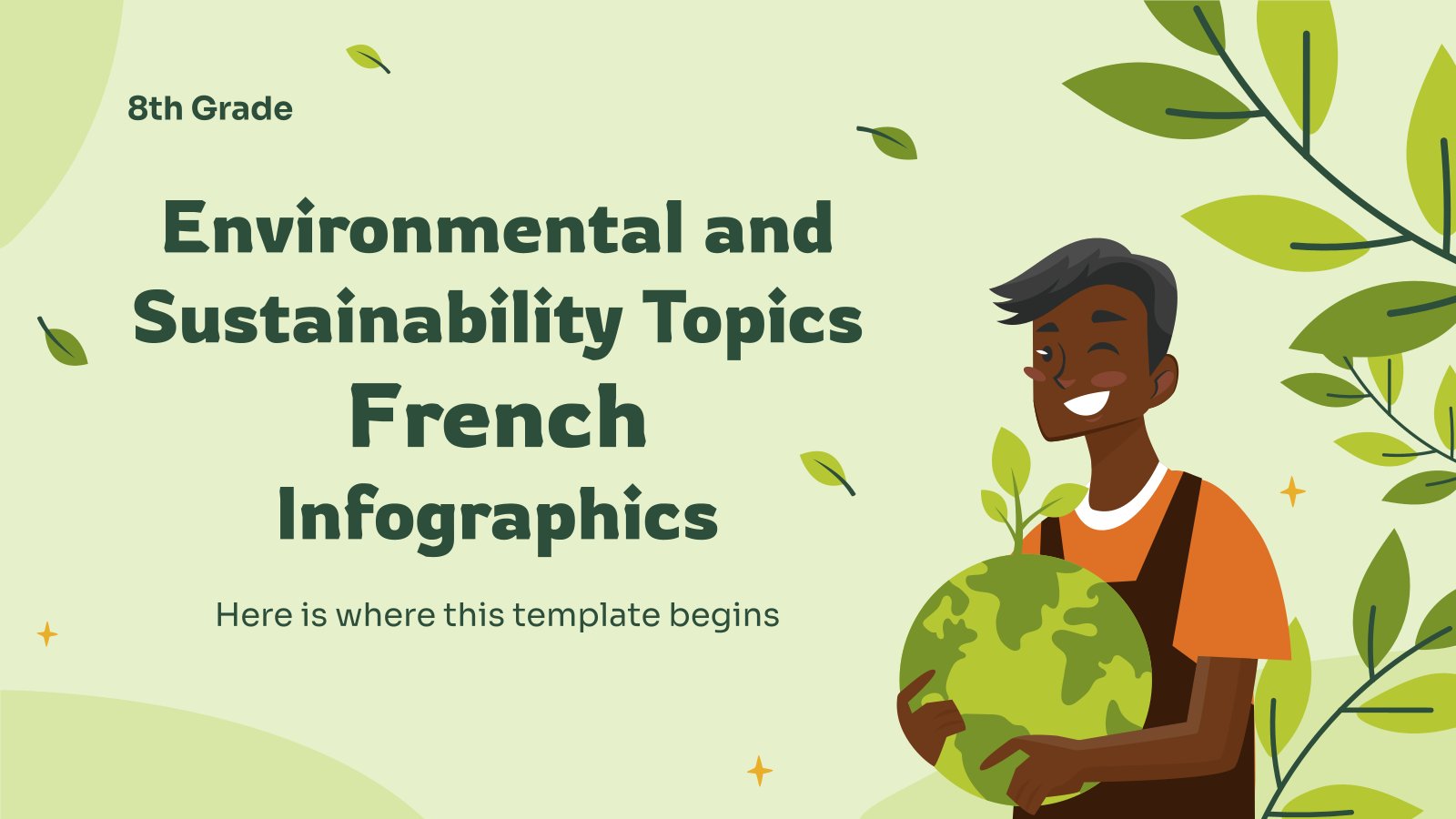 8th Grade

Environmental and Sustainability Topics French Infographics

Here is where this template begins