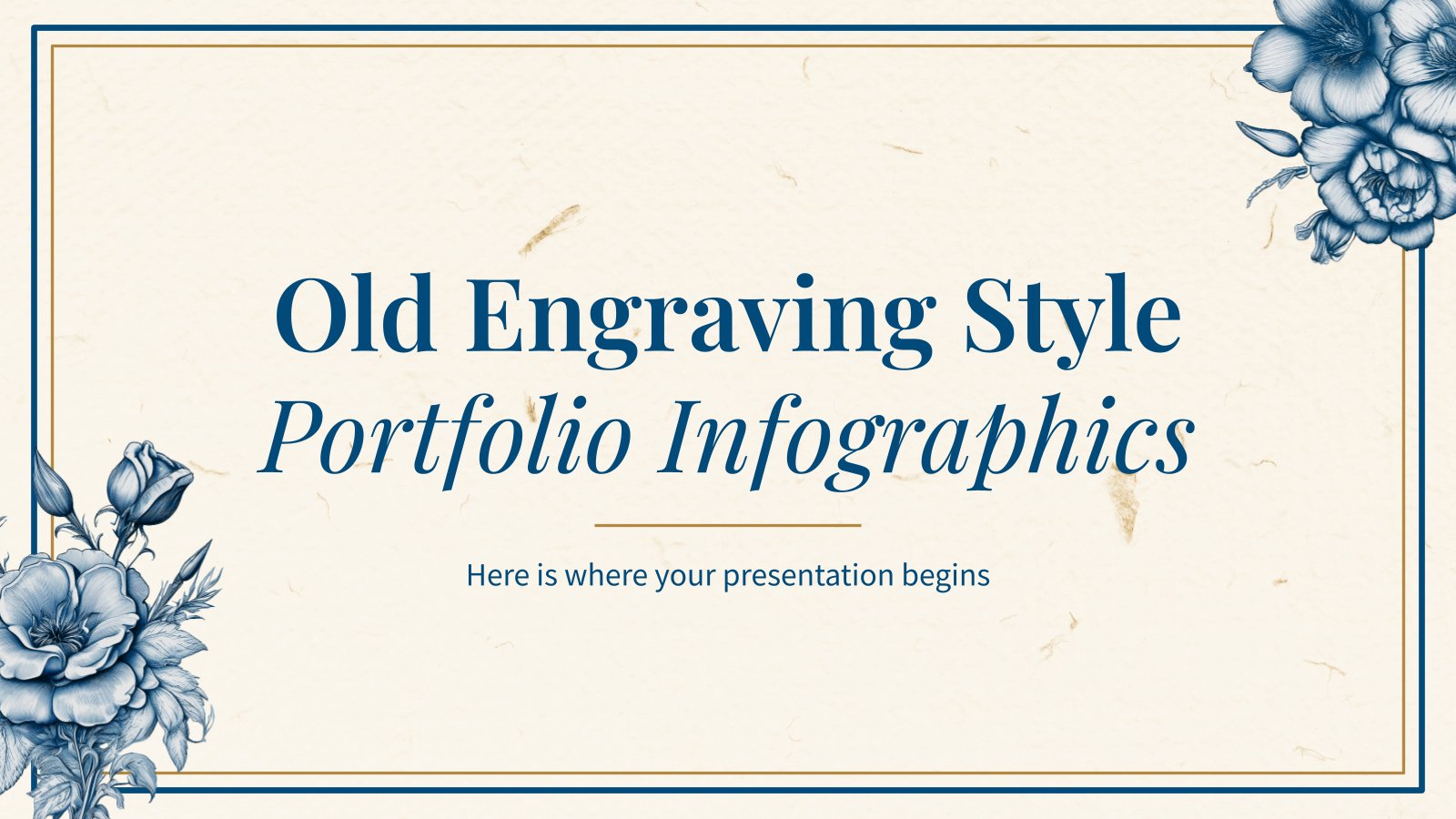 Old Engraving Style
Portfolio Infographics

Here is where your presentation begins