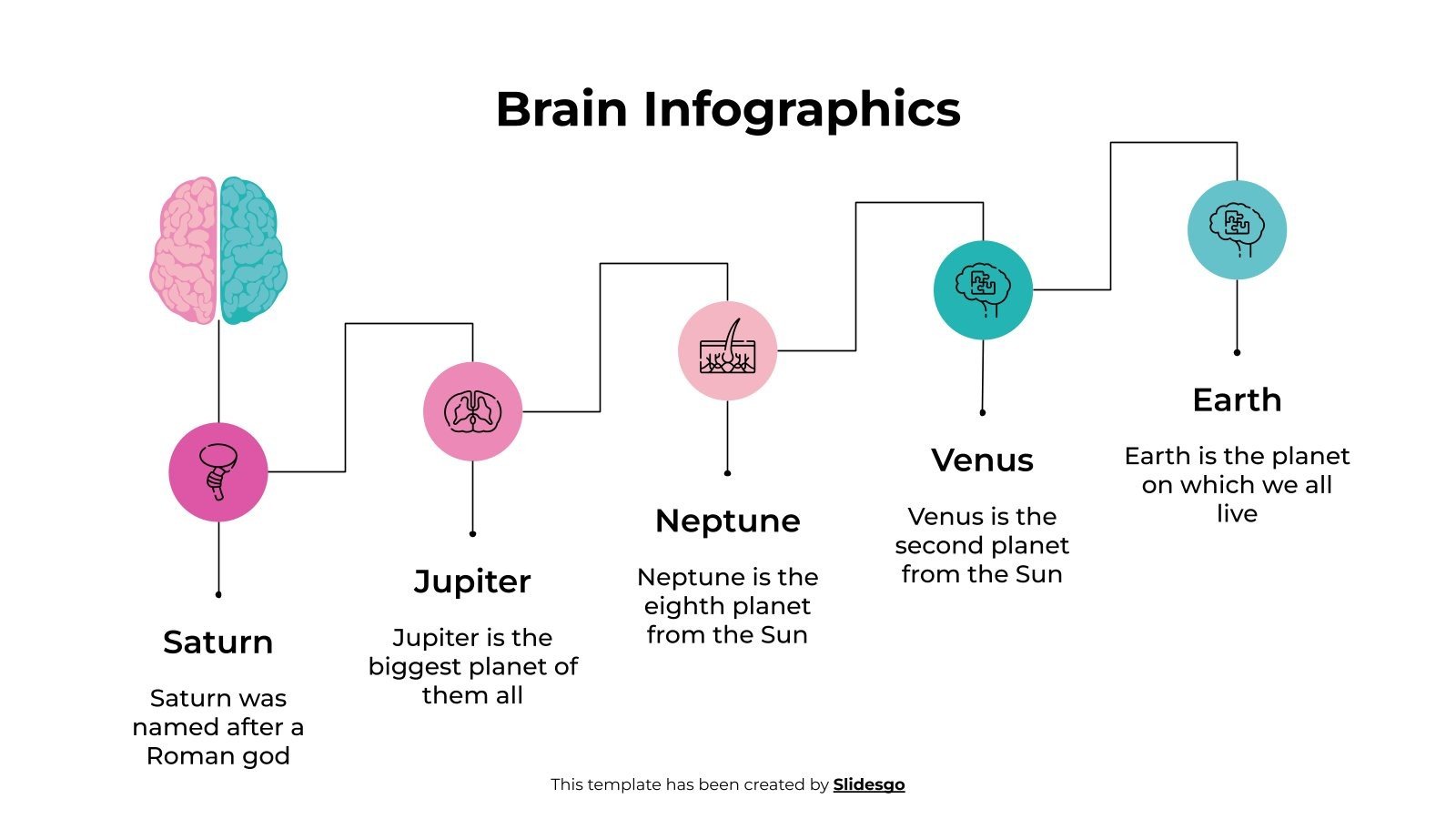 Brain Infographics

Saturn

Saturn was named after a Roman god

Jupiter

Jupiter is the biggest planet of them all

Neptune

Neptune is the eighth planet from the Sun

Venus

Venus is the second planet from the Sun

Earth

Earth is the planet on which we all live

This template has been created by Slidesgo