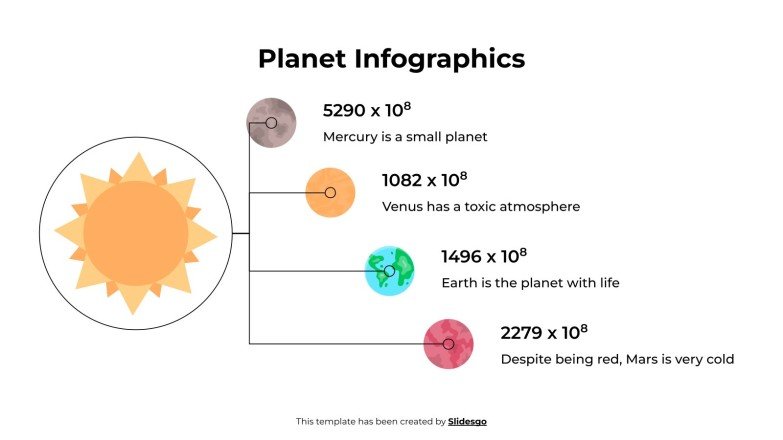 Planet Infographics

$5290 \times 10^8$
Mercury is a small planet

$1082 \times 10^8$
Venus has a toxic atmosphere

$1496 \times 10^8$
Earth is the planet with life

$2279 \times 10^8$
Despite being red, Mars is very cold

This template has been created by Slidesgo