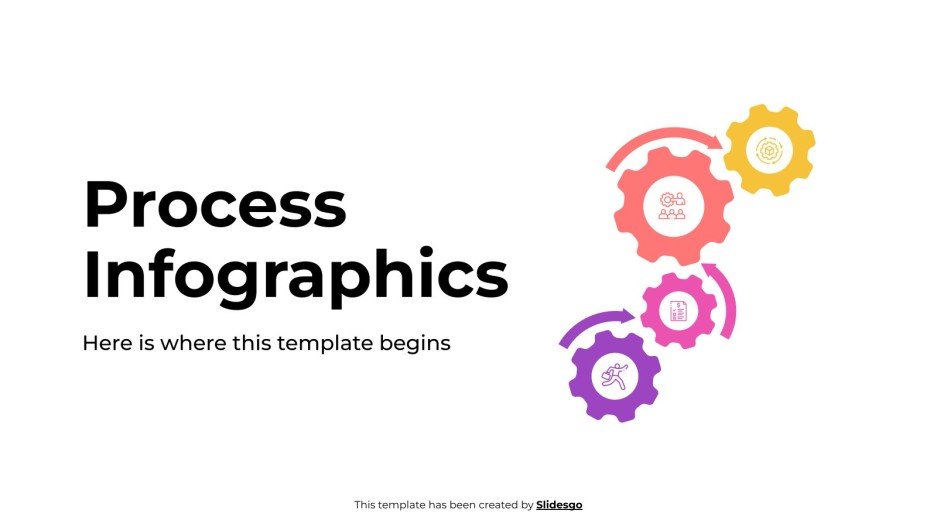 Process Infographics

Here is where this template begins

This template has been created by Slidesgo