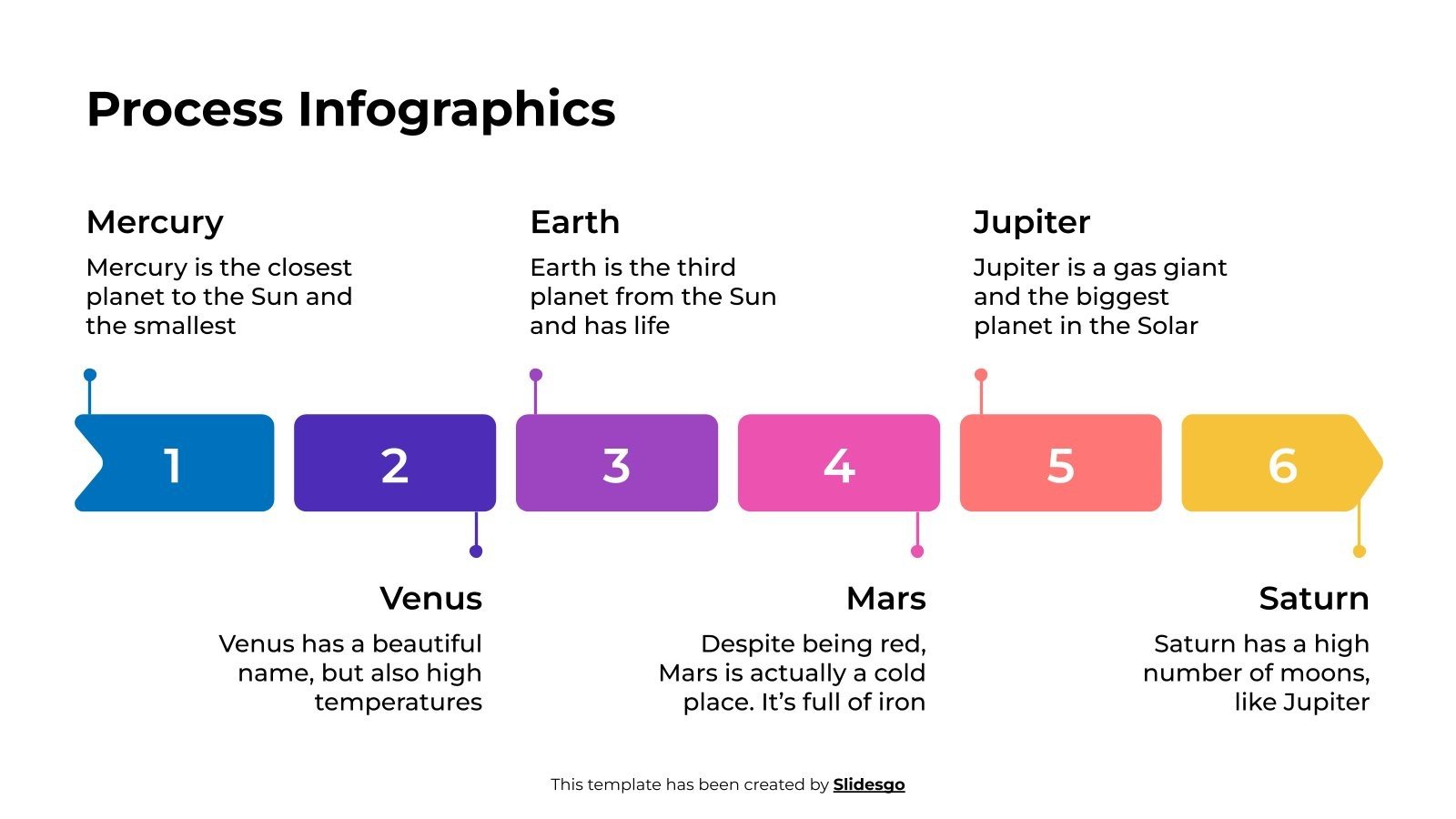 Process Infographics

Mercury
Mercury is the closest planet to the Sun and the smallest

Earth
Earth is the third planet from the Sun and has life

Jupiter
Jupiter is a gas giant and the biggest planet in the Solar

1

2

3

4

5

6

Venus
Venus has a beautiful name, but also high temperatures

Mars
Despite being red, Mars is actually a cold place. It’s full of iron

Saturn
Saturn has a high number of moons, like Jupiter

This template has been created by Slidesgo