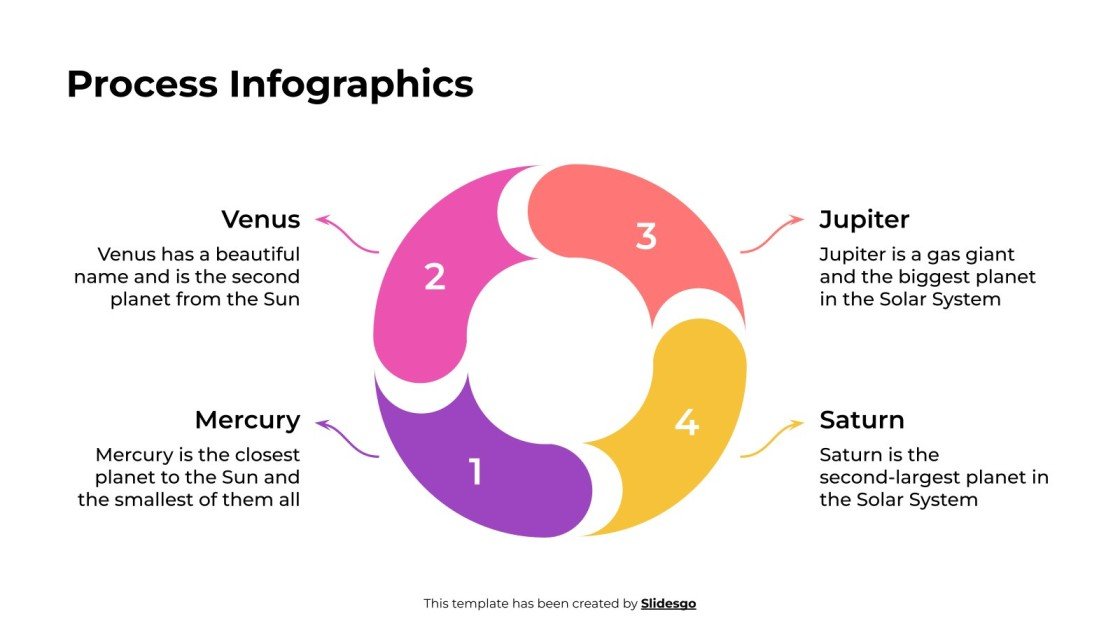 Process Infographics

Venus

Venus has a beautiful name and is the second planet from the Sun

Mercury

Mercury is the closest planet to the Sun and the smallest of them all

2

3

1

4

Jupiter

Jupiter is a gas giant and the biggest planet in the Solar System

Saturn

Saturn is the second-largest planet in the Solar System

This template has been created by Slidesgo