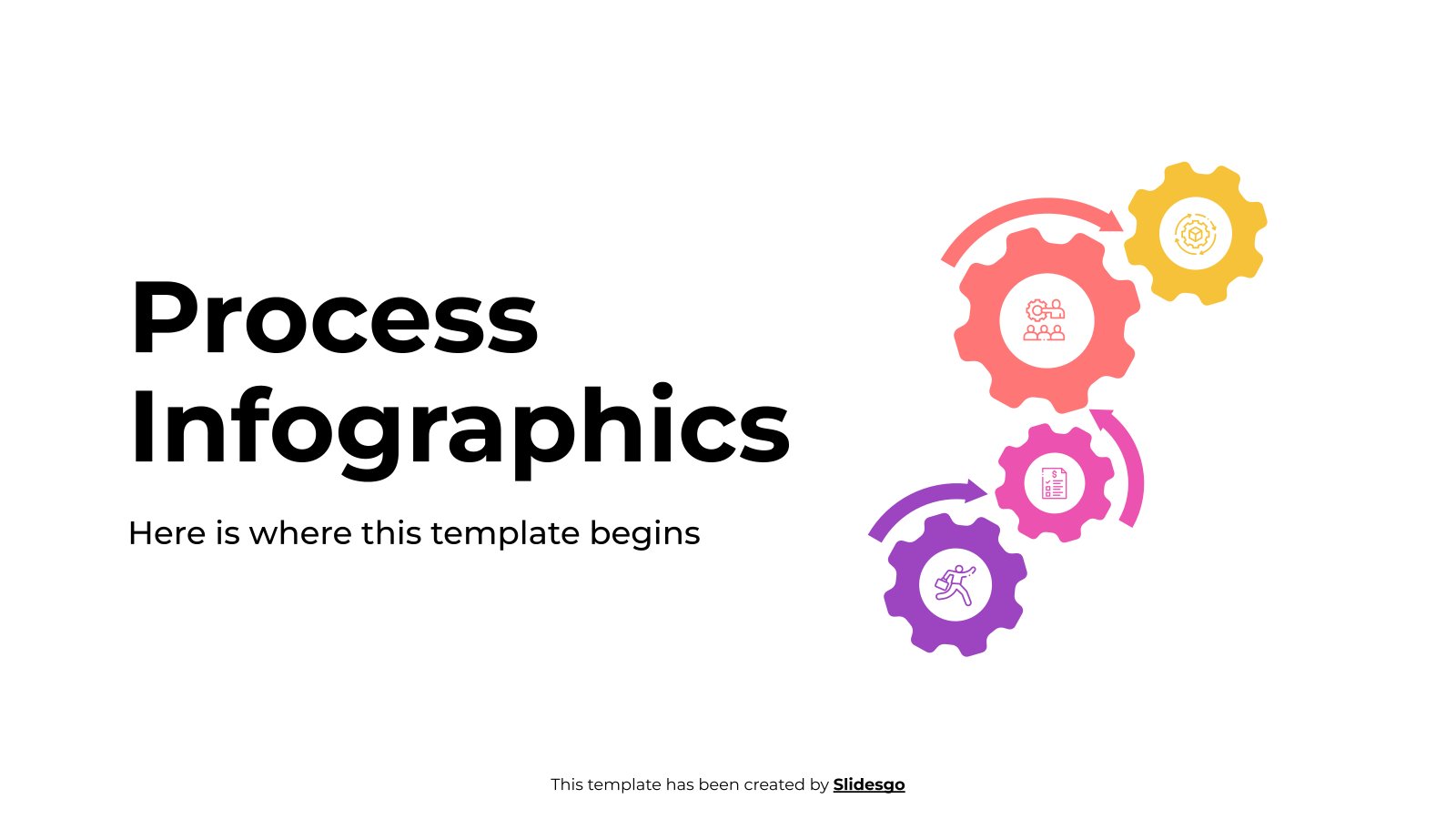 Process Infographics

Here is where this template begins

This template has been created by Slidesgo