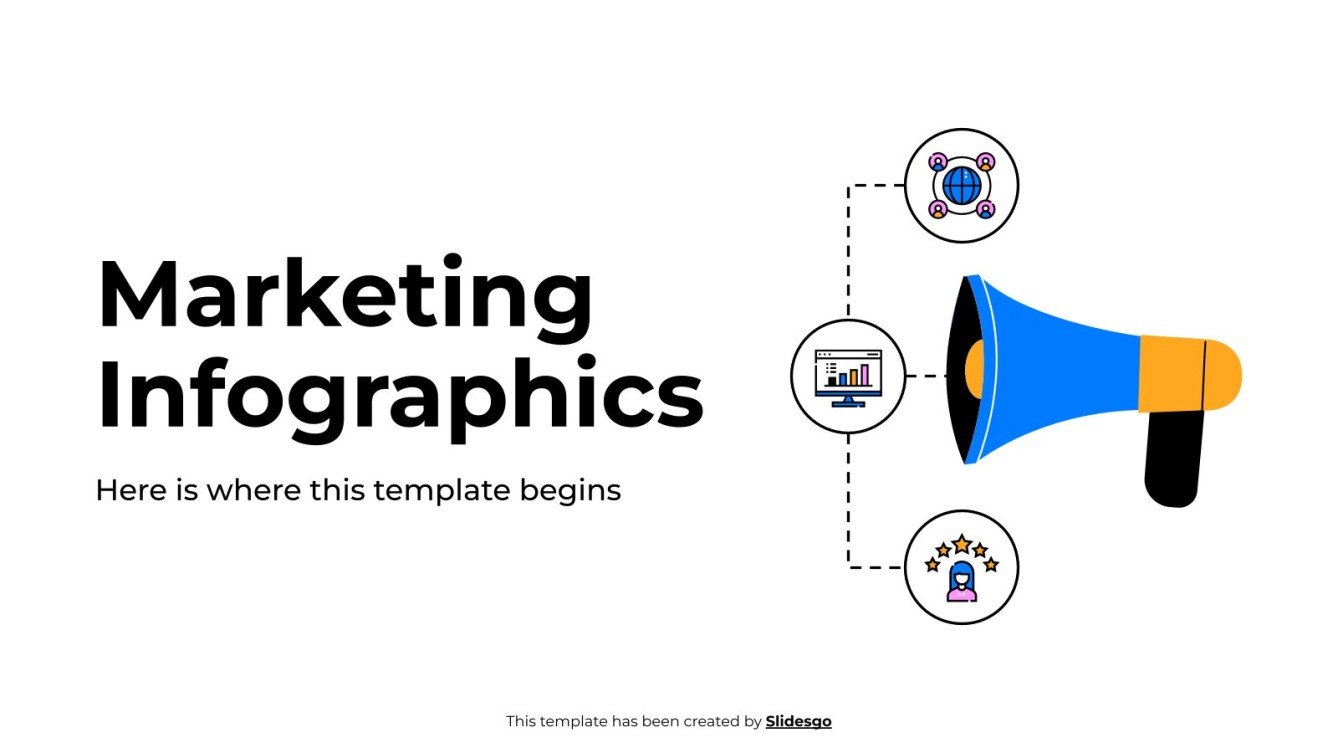 Marketing Infographics

Here is where this template begins

This template has been created by Slidesgo