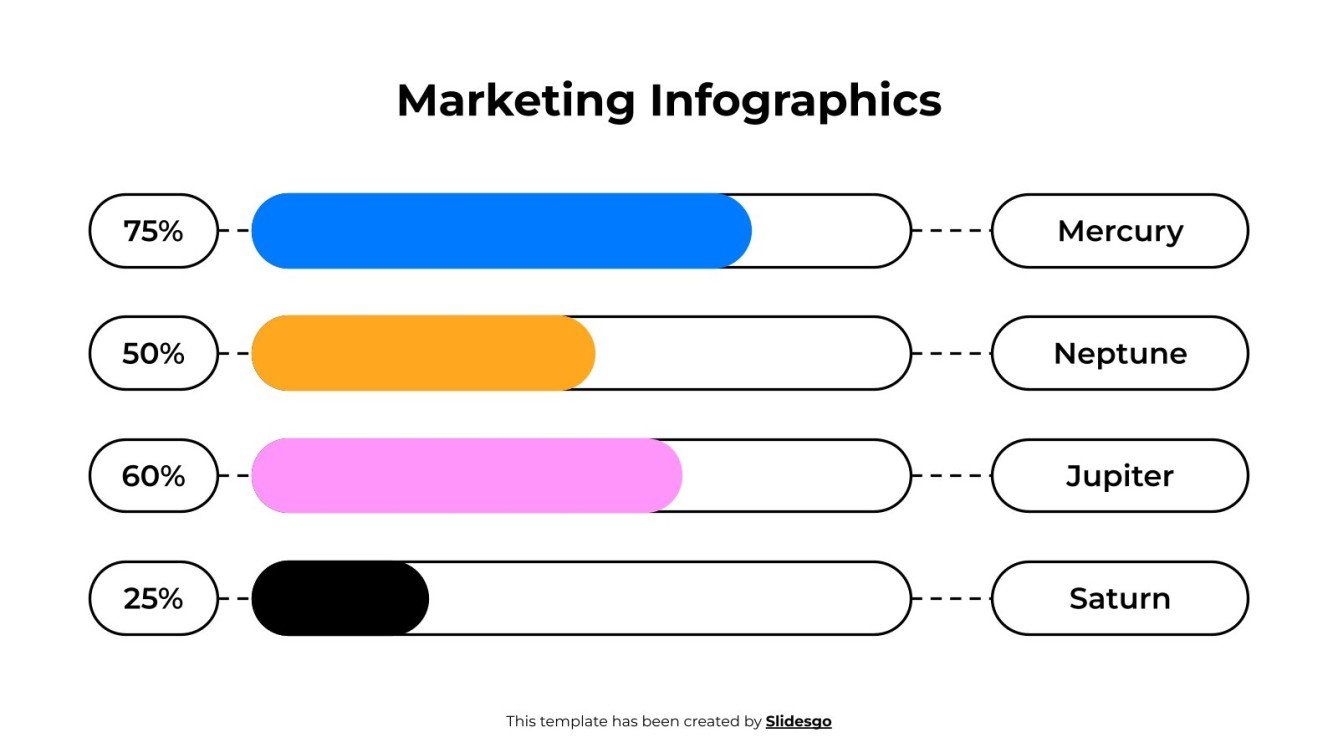 Marketing Infographics

75%

Mercury

50%

Neptune

60%

Jupiter

25%

Saturn

This template has been created by Slidesgo