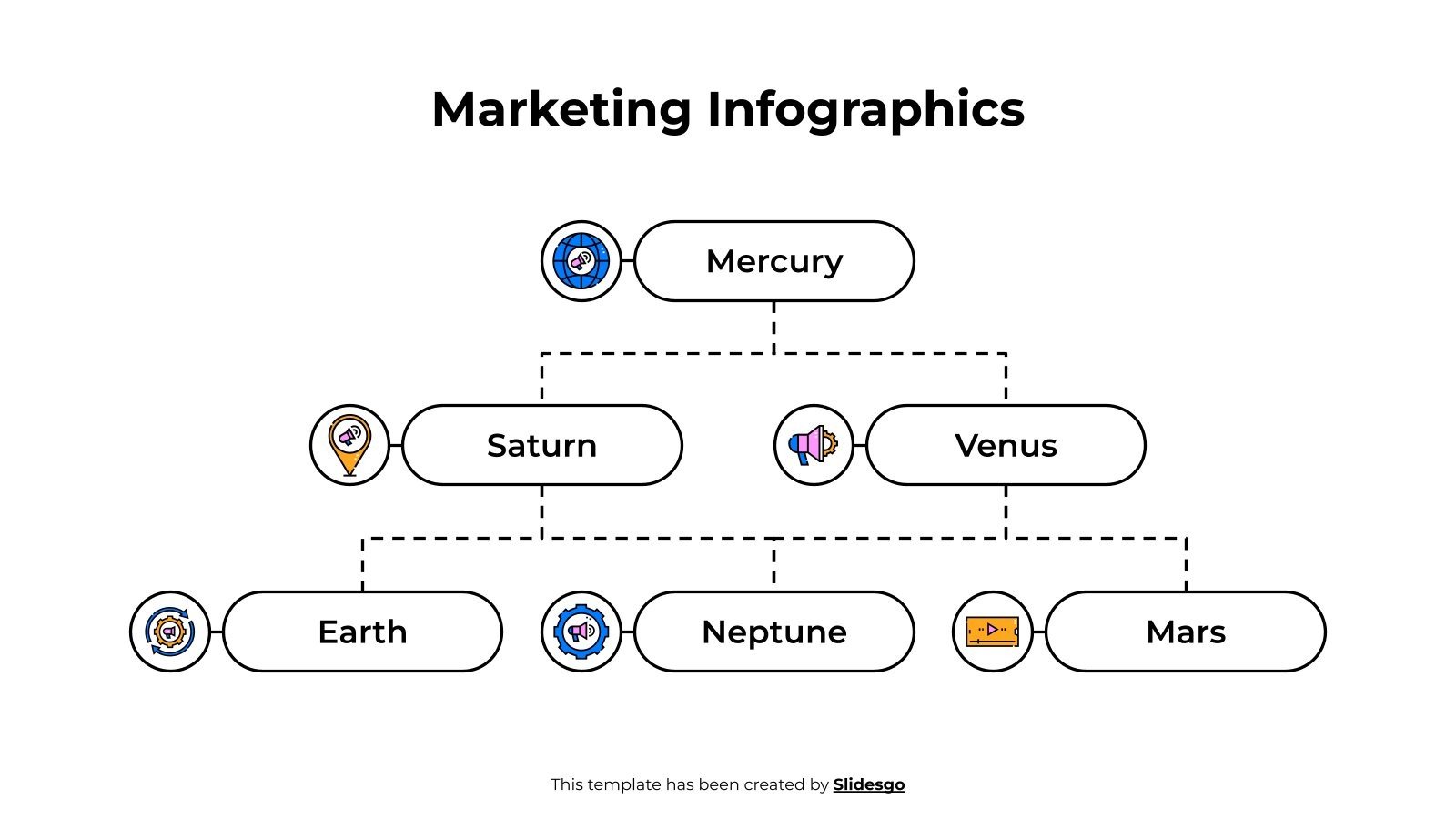 Marketing Infographics

Mercury

Saturn

Venus

Earth

Neptune

Mars

This template has been created by Slidesgo