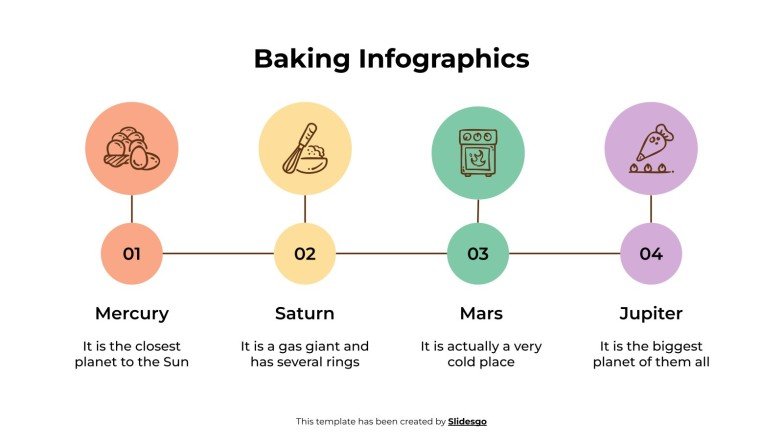 Baking Infographics

01

Mercury

It is the closest planet to the Sun

02

Saturn

It is a gas giant and has several rings

03

Mars

It is actually a very cold place

04

Jupiter

It is the biggest planet of them all

This template has been created by Slidesgo