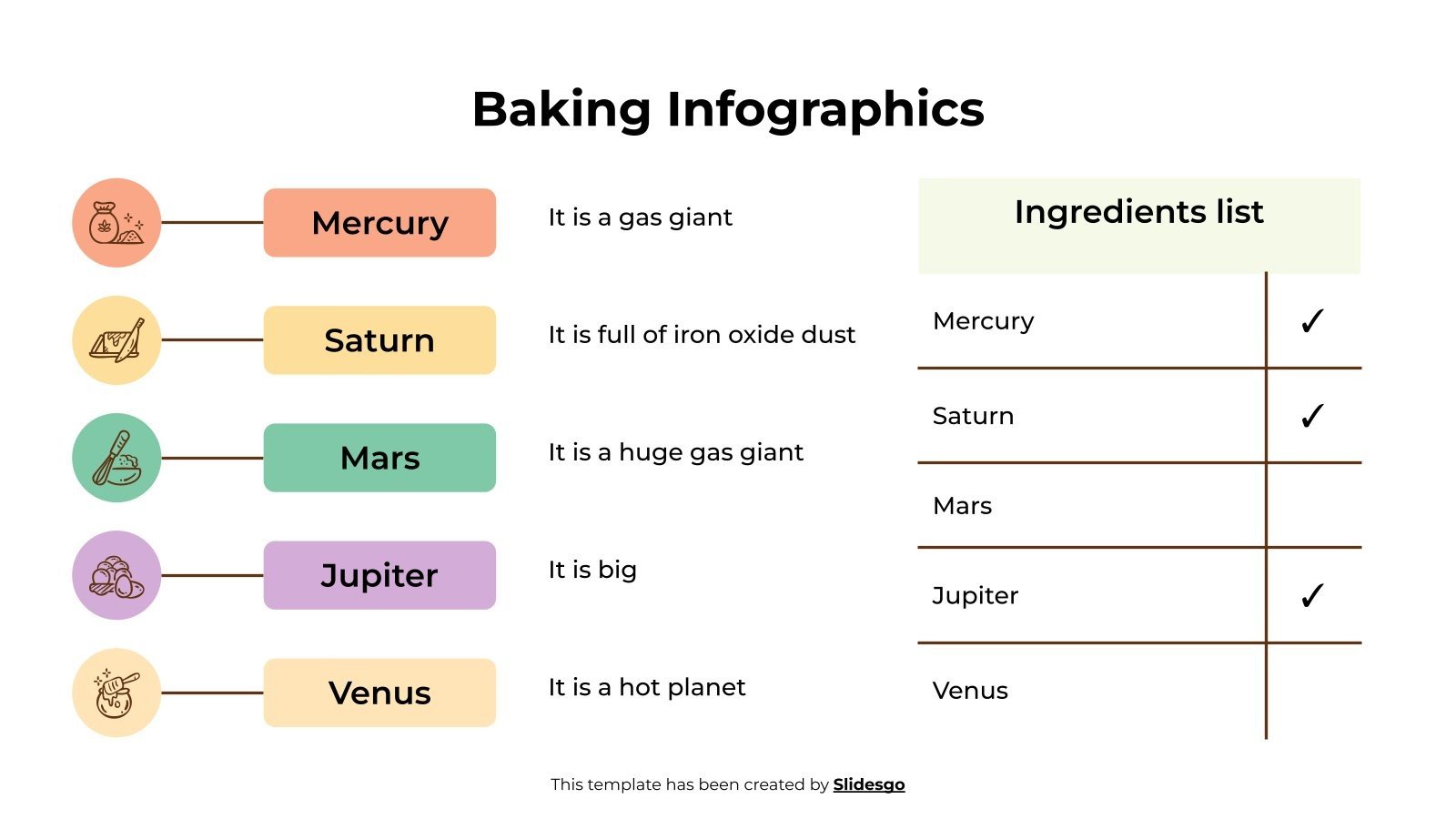 Baking Infographics

Mercury

It is a gas giant

Saturn

It is full of iron oxide dust

Mars

It is a huge gas giant

Jupiter

It is big

Venus

It is a hot planet

| Ingredients list | |
|---|---|
| Mercury | ✓ |
| Saturn | ✓ |
| Mars | |
| Jupiter | ✓ |
| Venus | |

This template has been created by Slidesgo