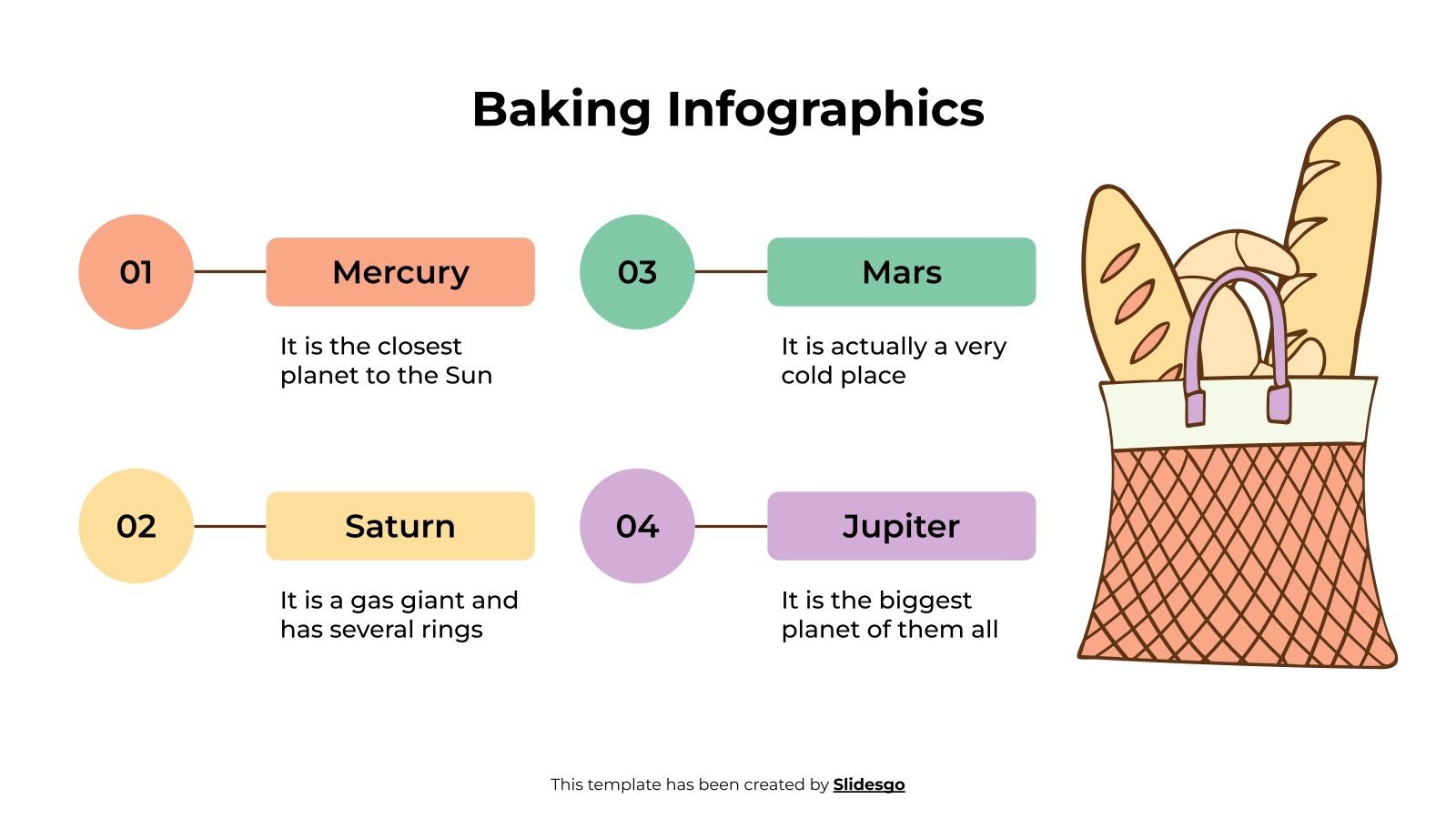 Baking Infographics

01

Mercury

It is the closest planet to the Sun

02

Saturn

It is a gas giant and has several rings

03

Mars

It is actually a very cold place

04

Jupiter

It is the biggest planet of them all

This template has been created by Slidesgo