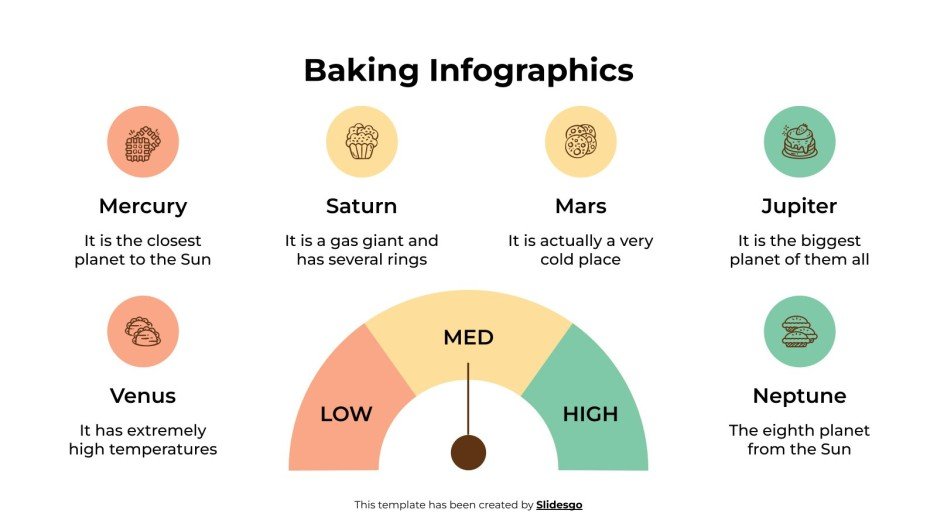 Baking Infographics

Mercury
It is the closest planet to the Sun

Saturn
It is a gas giant and has several rings

Mars
It is actually a very cold place

Jupiter
It is the biggest planet of them all

Venus
It has extremely high temperatures

LOW
MED
HIGH

Neptune
The eighth planet from the Sun

This template has been created by Slidesgo