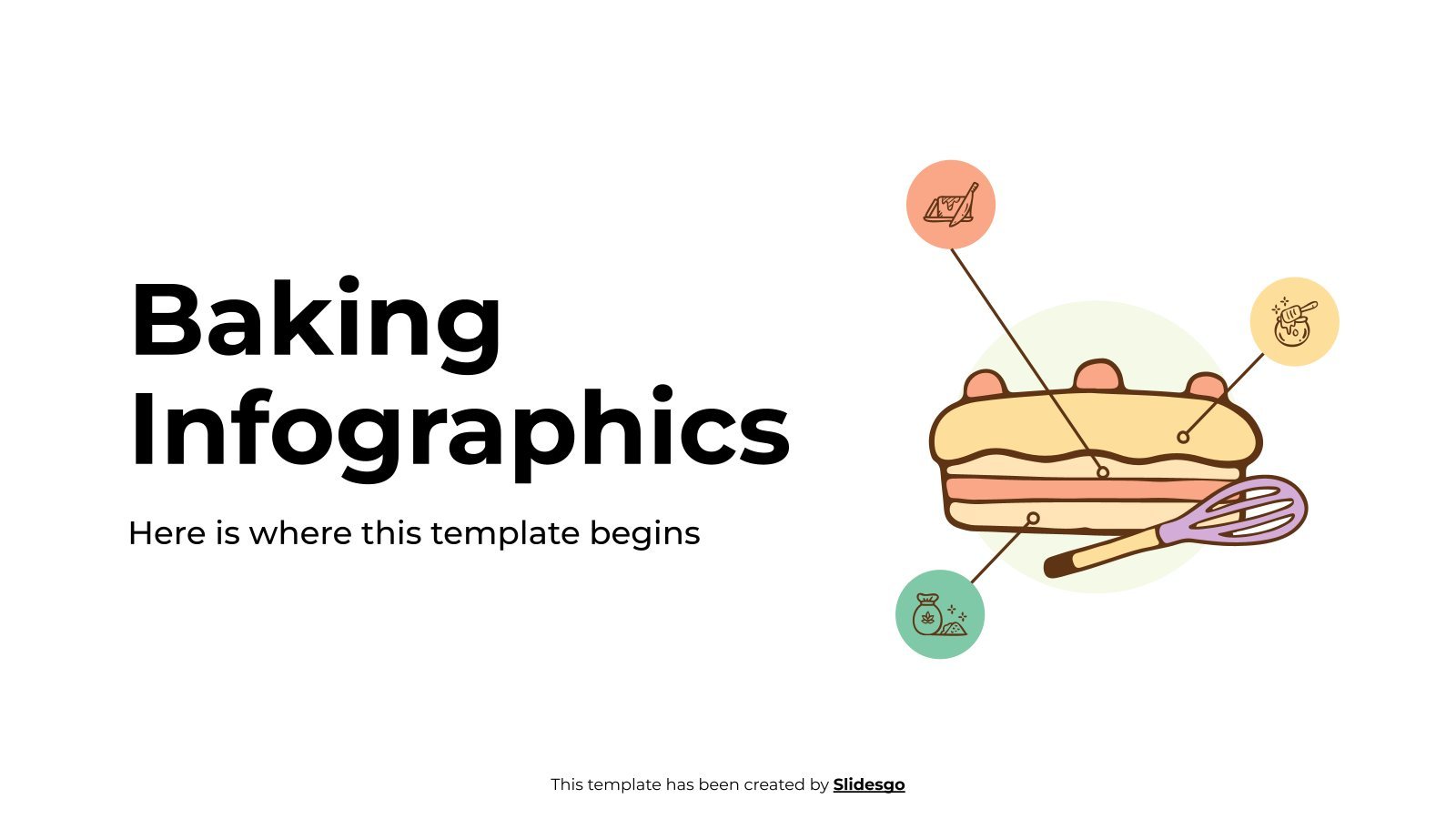 Baking Infographics

Here is where this template begins

This template has been created by Slidesgo