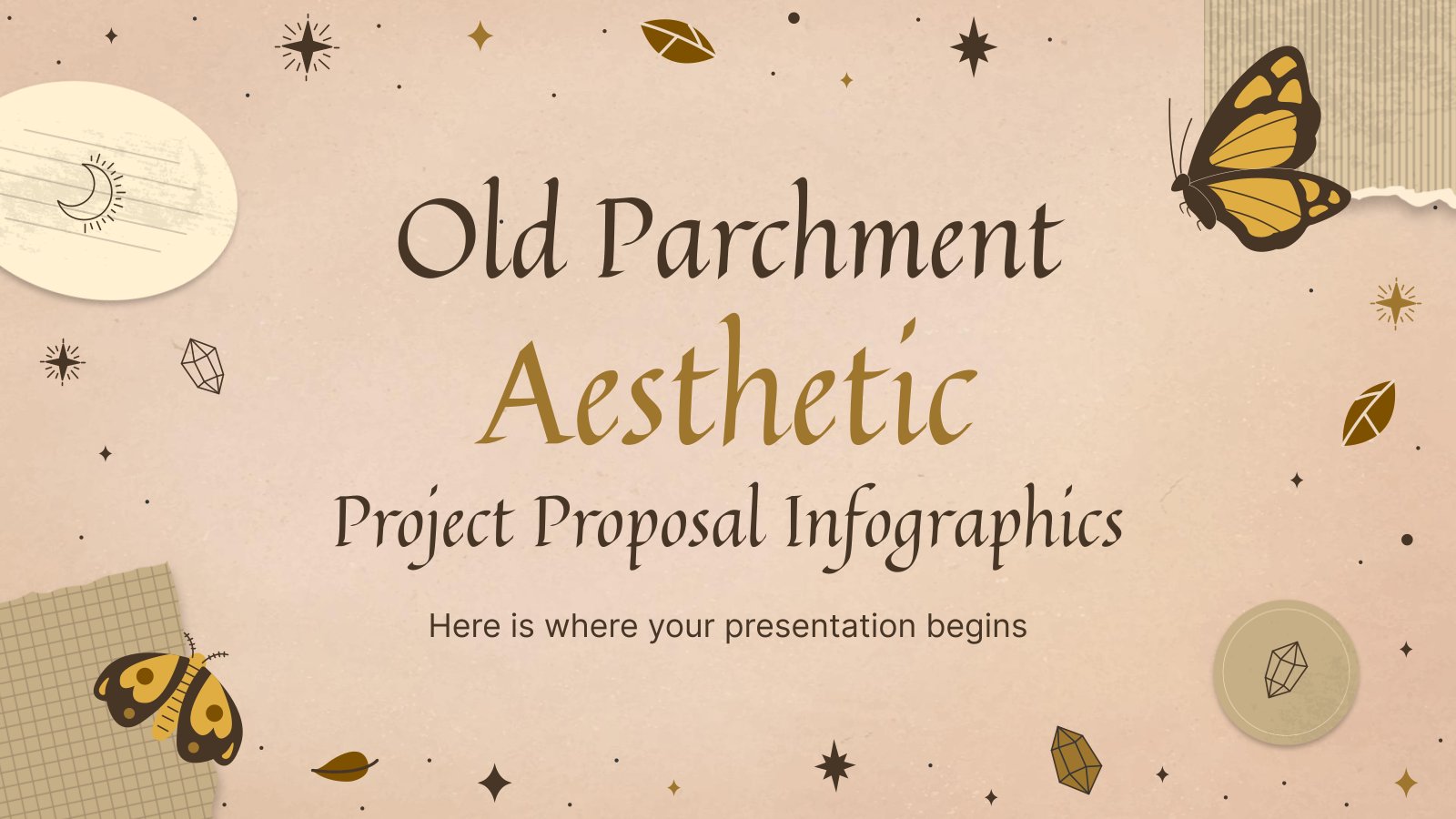 Old Parchment
Aesthetic
Project Proposal Infographics

Here is where your presentation begins