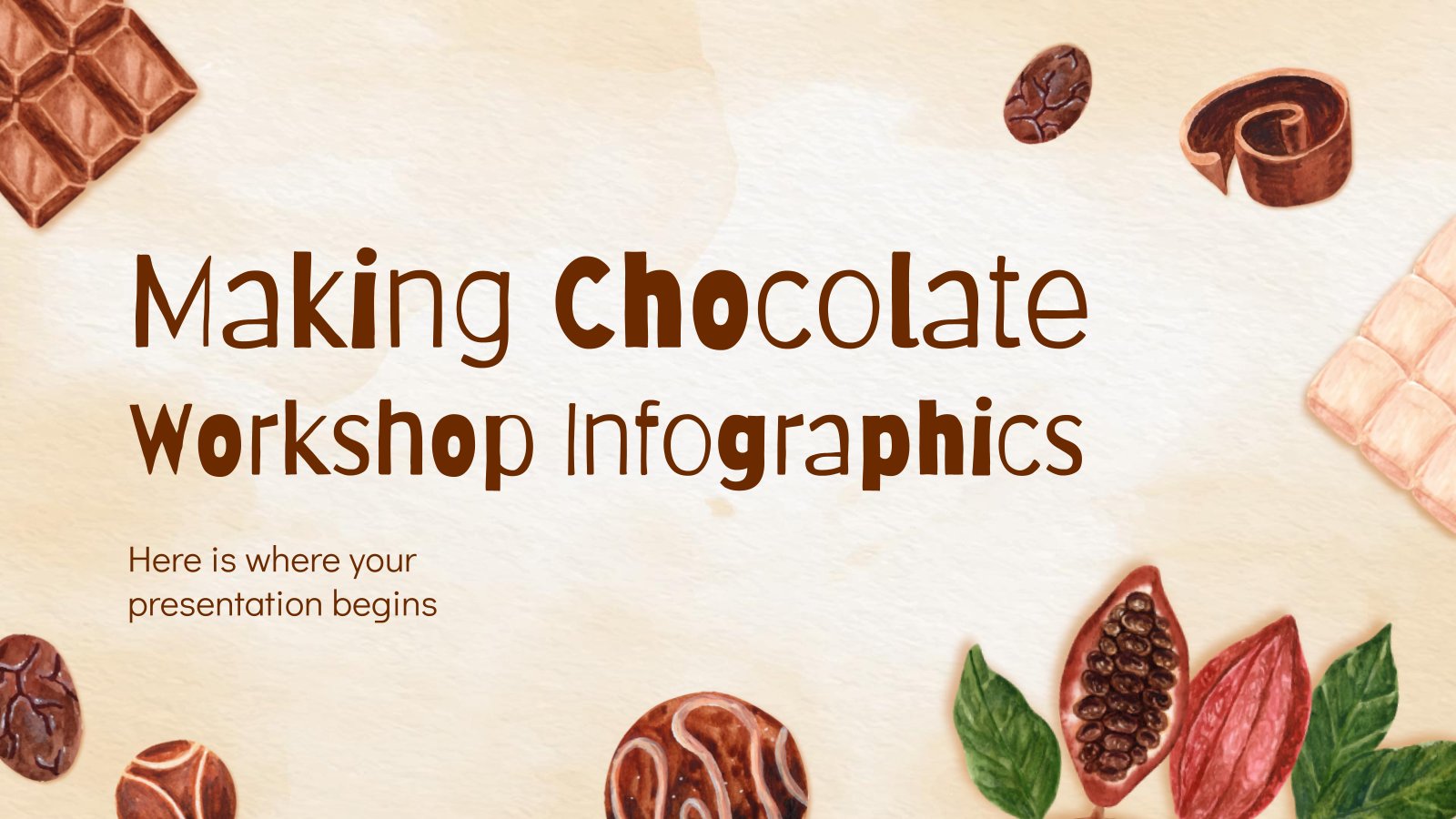 Making Chocolate Workshop Infographics

Here is where your presentation begins