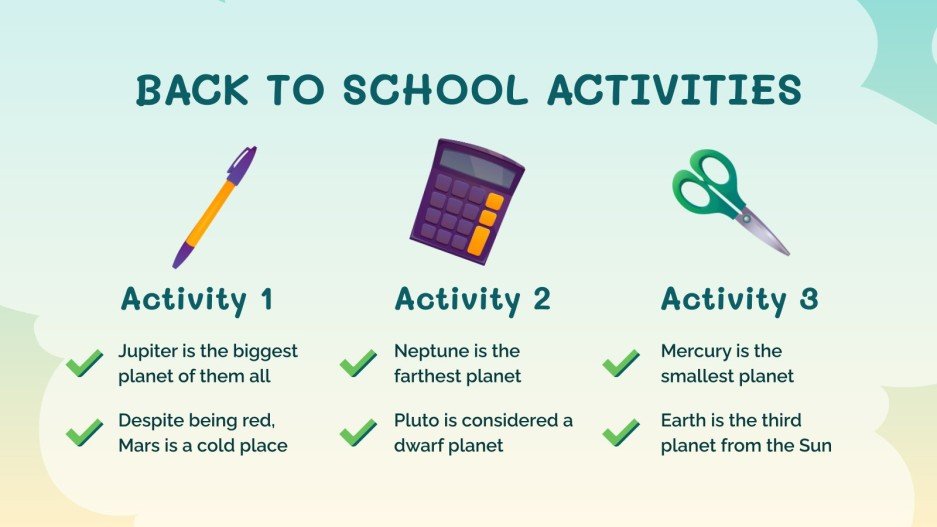 BACK TO SCHOOL ACTIVITIES

Activity 1

Jupiter is the biggest planet of them all

Despite being red, Mars is a cold place

Activity 2

Neptune is the farthest planet

Pluto is considered a dwarf planet

Activity 3

Mercury is the smallest planet

Earth is the third planet from the Sun