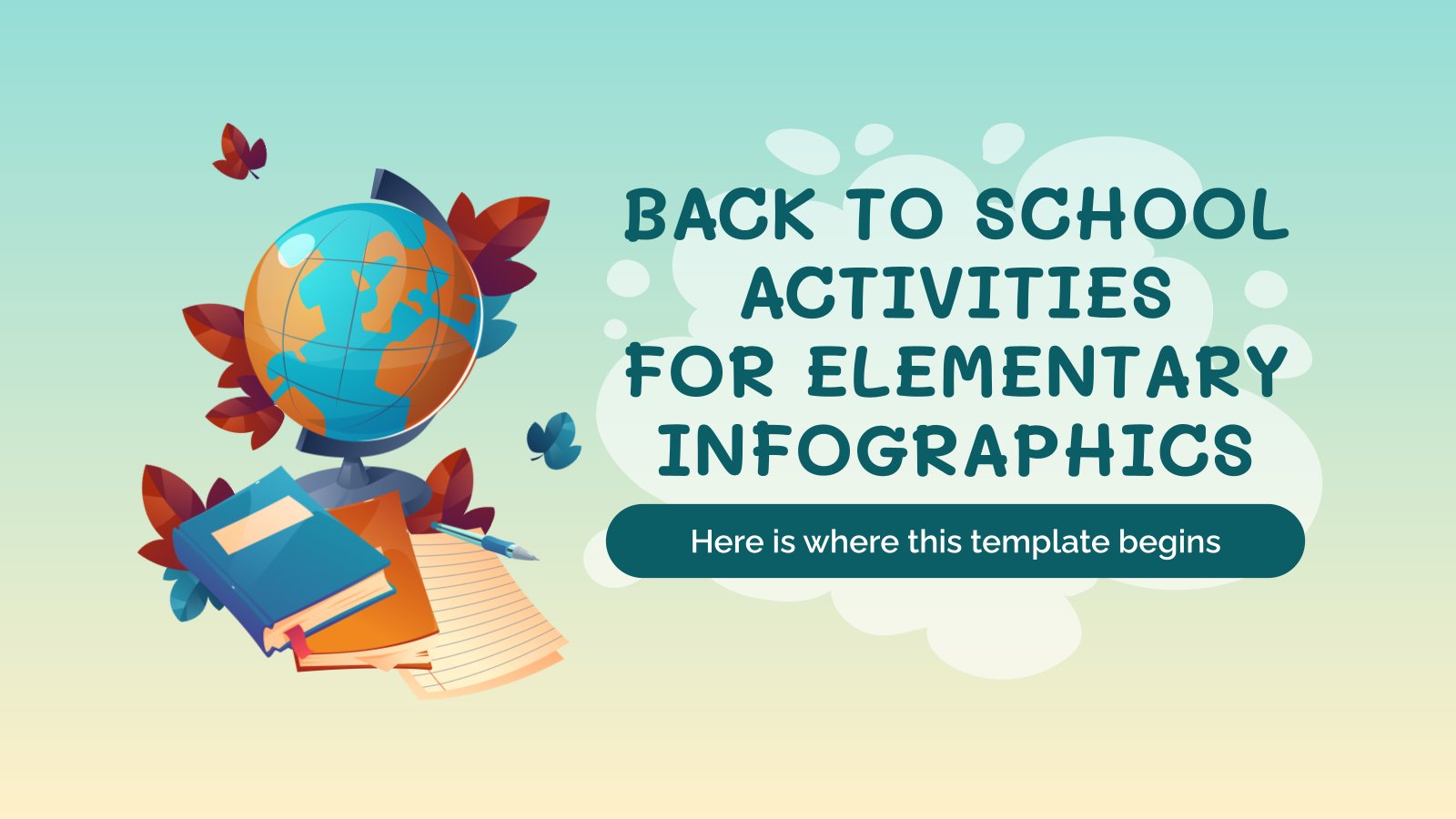 BACK TO SCHOOL ACTIVITIES FOR ELEMENTARY INFOGRAPHICS

Here is where this template begins