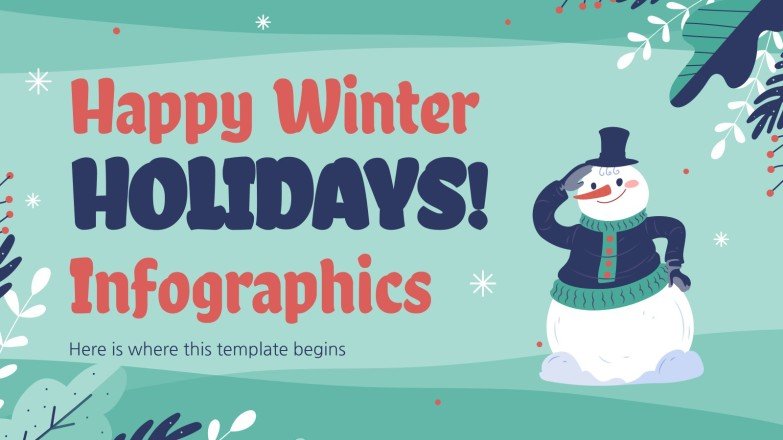 Happy Winter
HOLIDAYS!
Infographics

Here is where this template begins