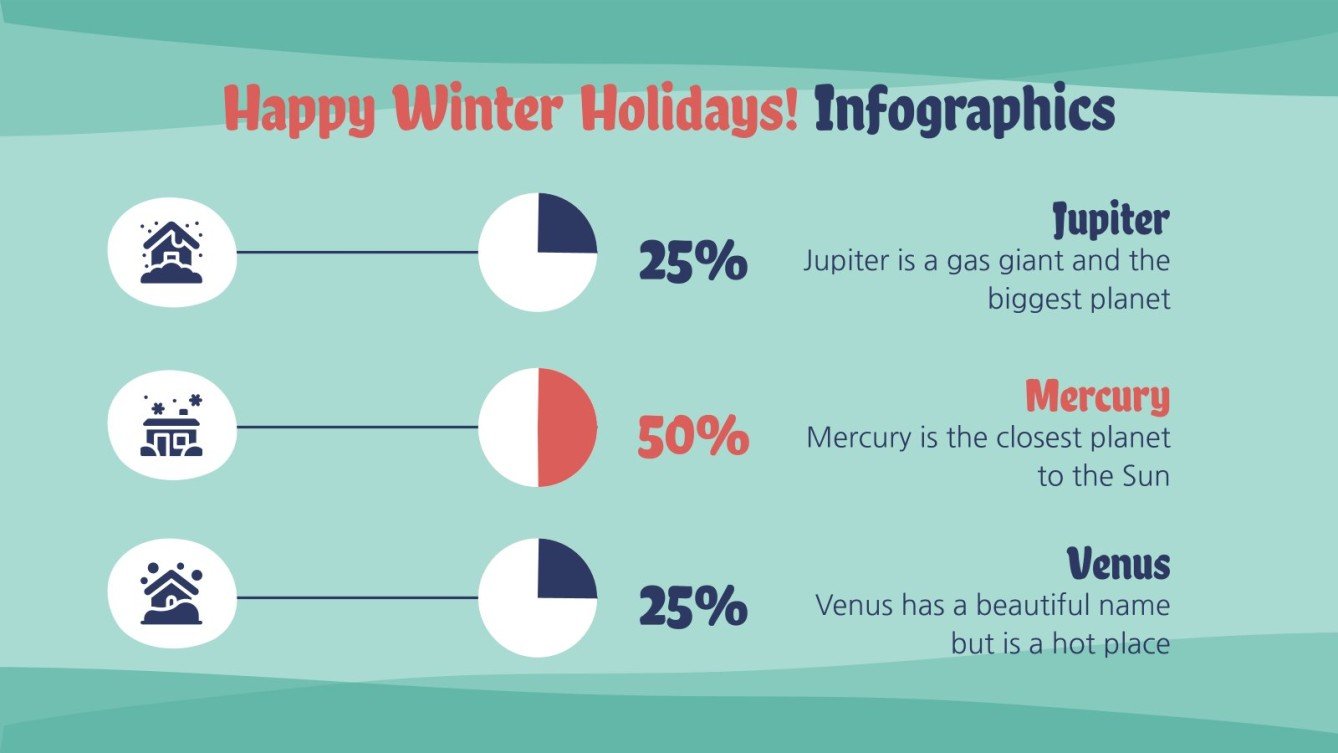 Happy Winter Holidays! Infographics

25%

Jupiter

Jupiter is a gas giant and the biggest planet

50%

Mercury

Mercury is the closest planet to the Sun

25%

Venus

Venus has a beautiful name but is a hot place