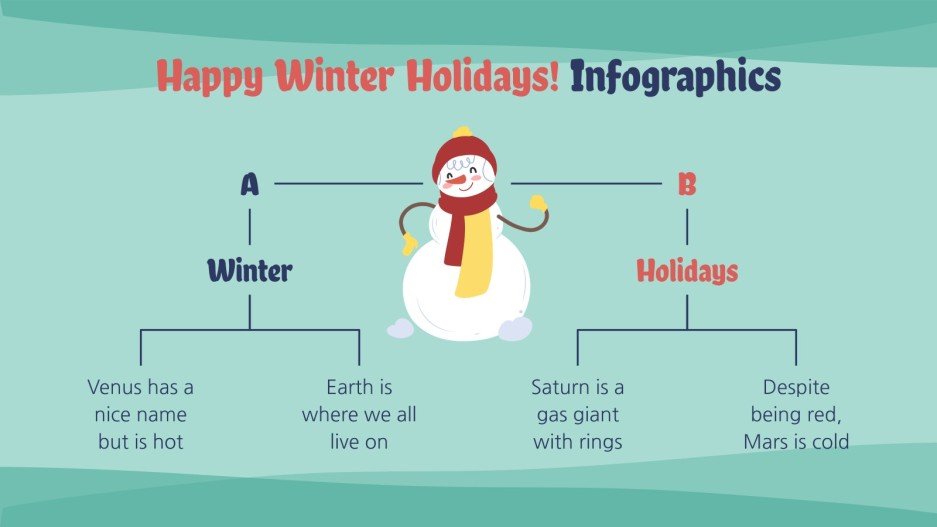 Happy Winter Holidays! Infographics

A

Winter

Venus has a nice name but is hot

Earth is where we all live on

B

Holidays

Saturn is a gas giant with rings

Despite being red, Mars is cold