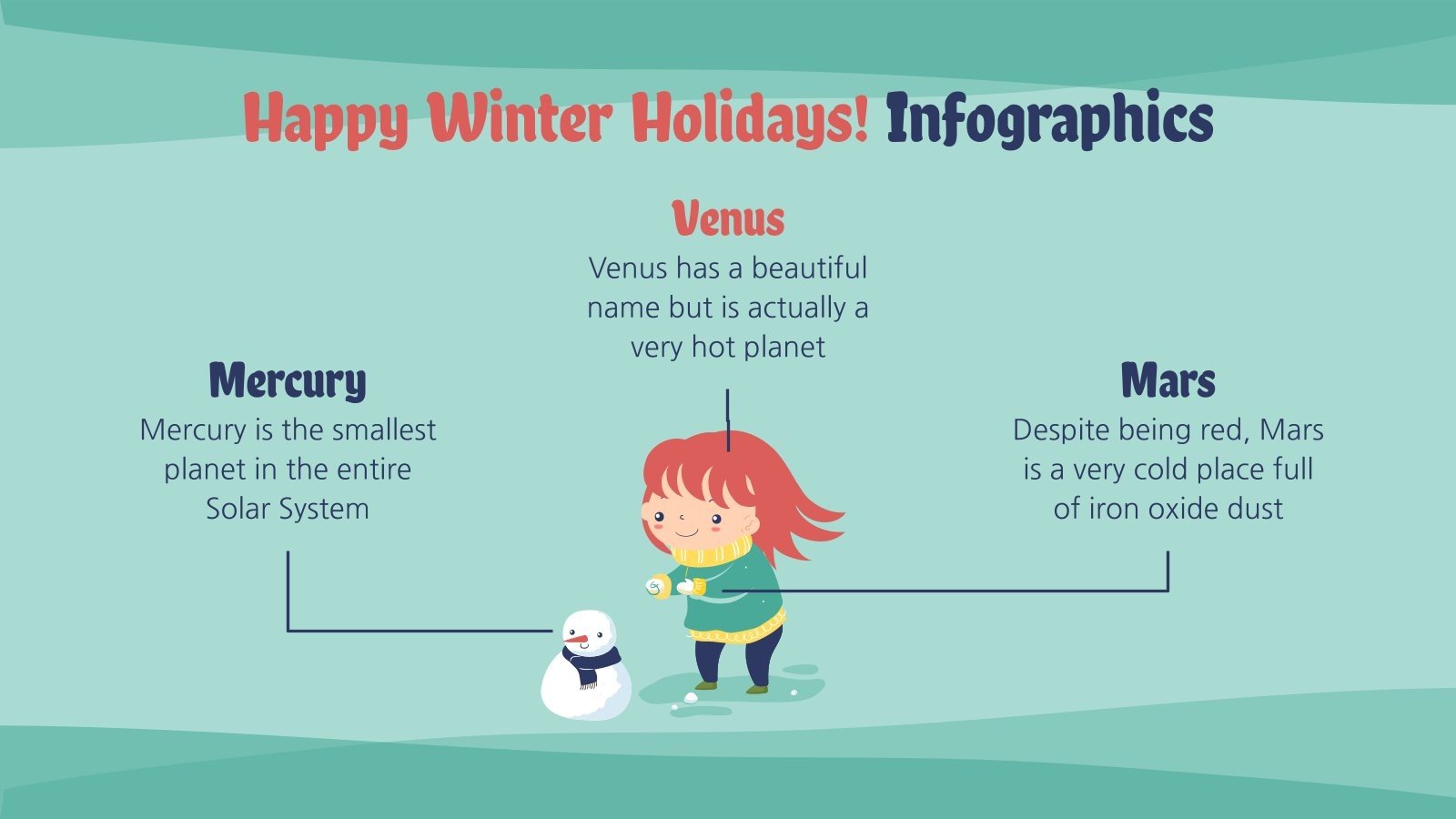 Happy Winter Holidays! Infographics

Venus
Venus has a beautiful name but is actually a very hot planet

Mercury
Mercury is the smallest planet in the entire Solar System

Mars
Despite being red, Mars is a very cold place full of iron oxide dust