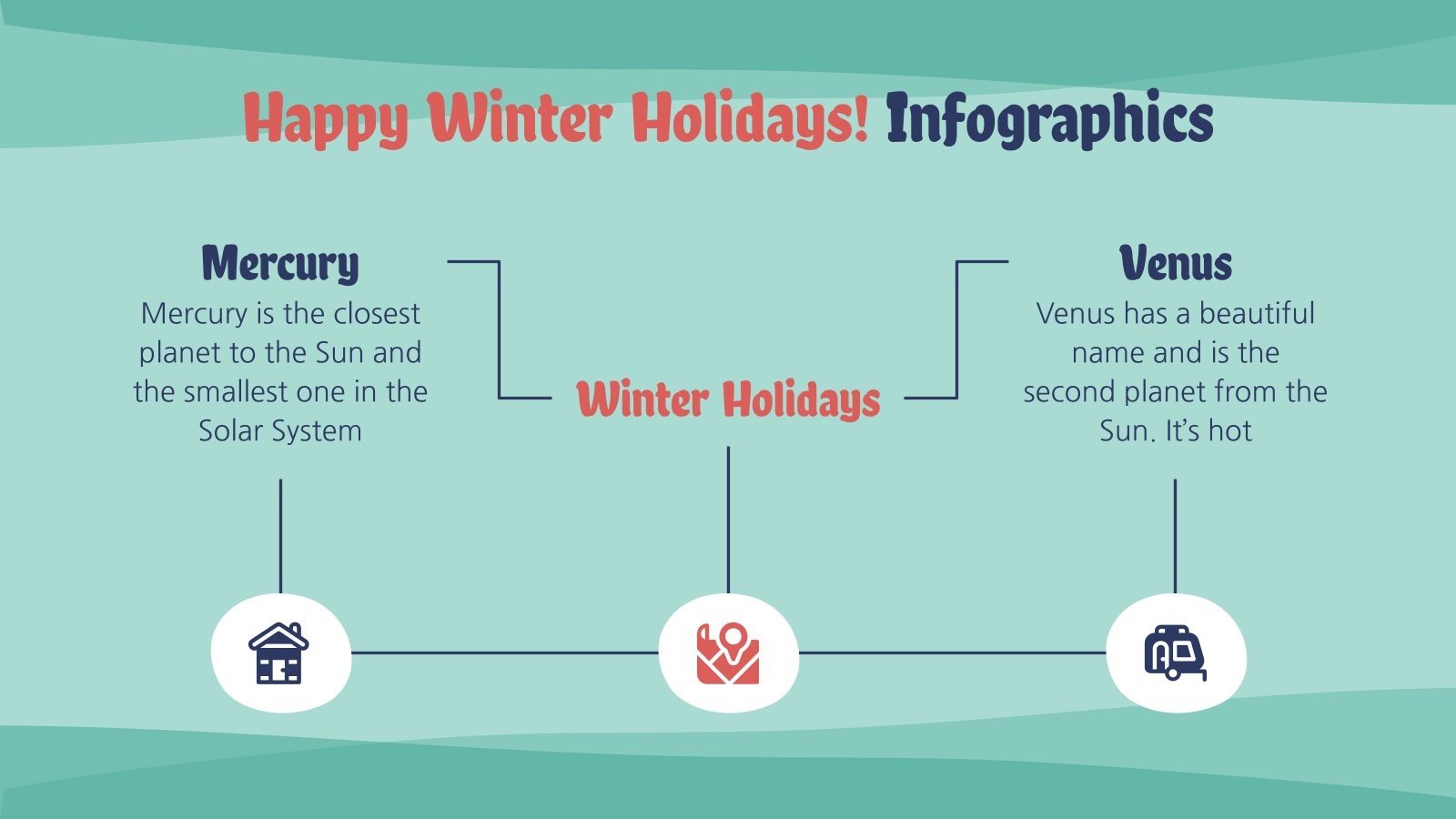 Happy Winter Holidays! Infographics

Mercury

Mercury is the closest planet to the Sun and the smallest one in the Solar System

Winter Holidays

Venus

Venus has a beautiful name and is the second planet from the Sun. It's hot