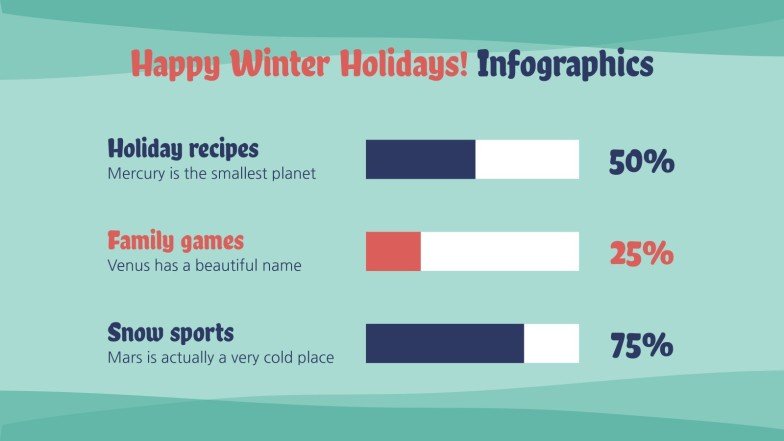 Happy Winter Holidays! Infographics

Holiday recipes
Mercury is the smallest planet

50%

Family games
Venus has a beautiful name

25%

Snow sports
Mars is actually a very cold place

75%