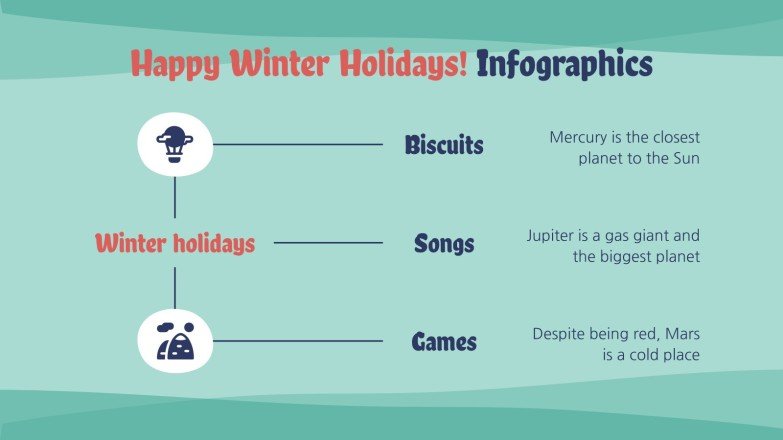 Happy Winter Holidays! Infographics

Winter holidays

Biscuits

Mercury is the closest planet to the Sun

Songs

Jupiter is a gas giant and the biggest planet

Games

Despite being red, Mars is a cold place