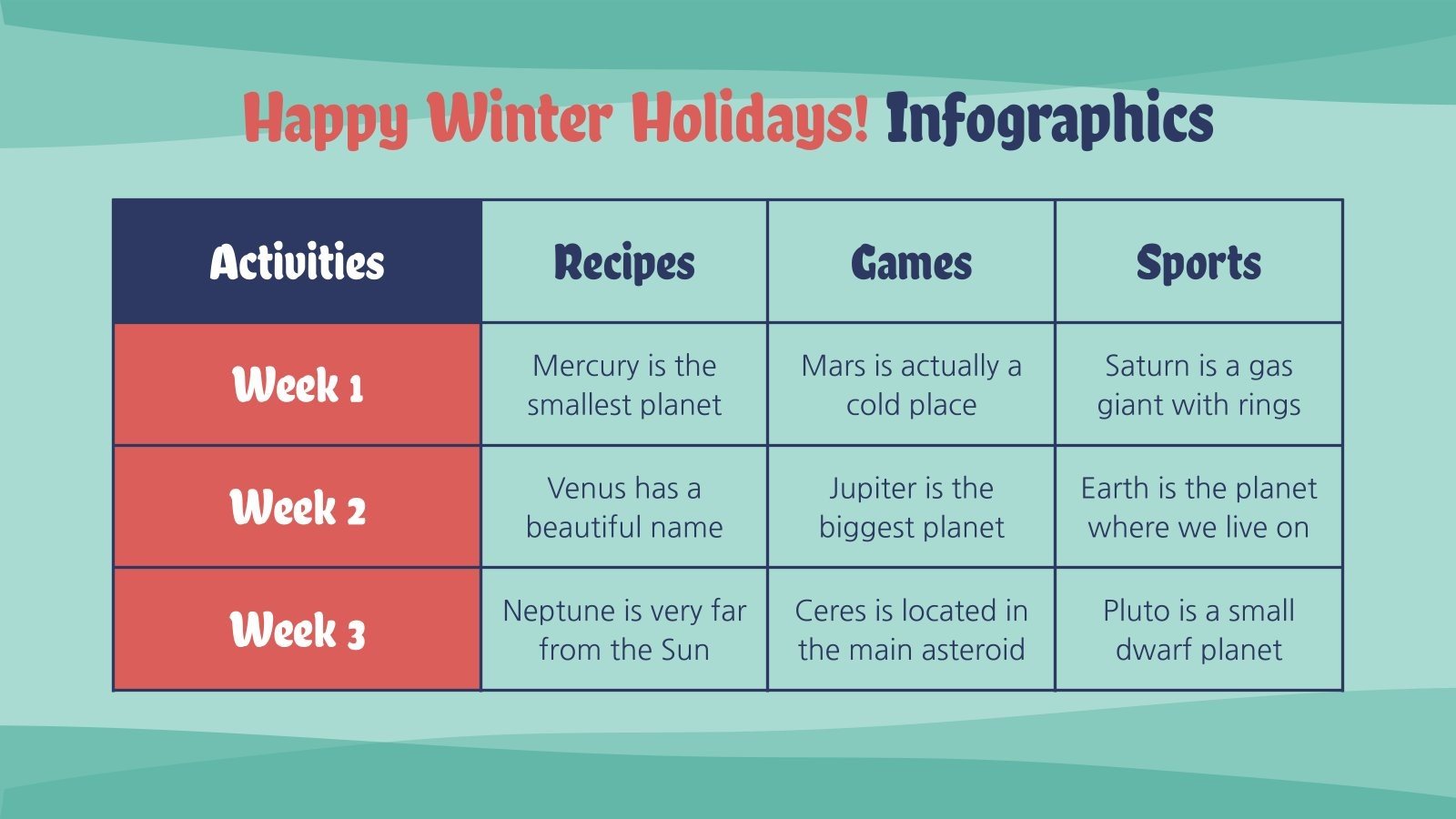 Happy Winter Holidays! Infographics

| Activities | Recipes | Games | Sports |
|---|---|---|---|
| Week 1 | Mercury is the smallest planet | Mars is actually a cold place | Saturn is a gas giant with rings |
| Week 2 | Venus has a beautiful name | Jupiter is the biggest planet | Earth is the planet where we live on |
| Week 3 | Neptune is very far from the Sun | Ceres is located in the main asteroid | Pluto is a small dwarf planet |