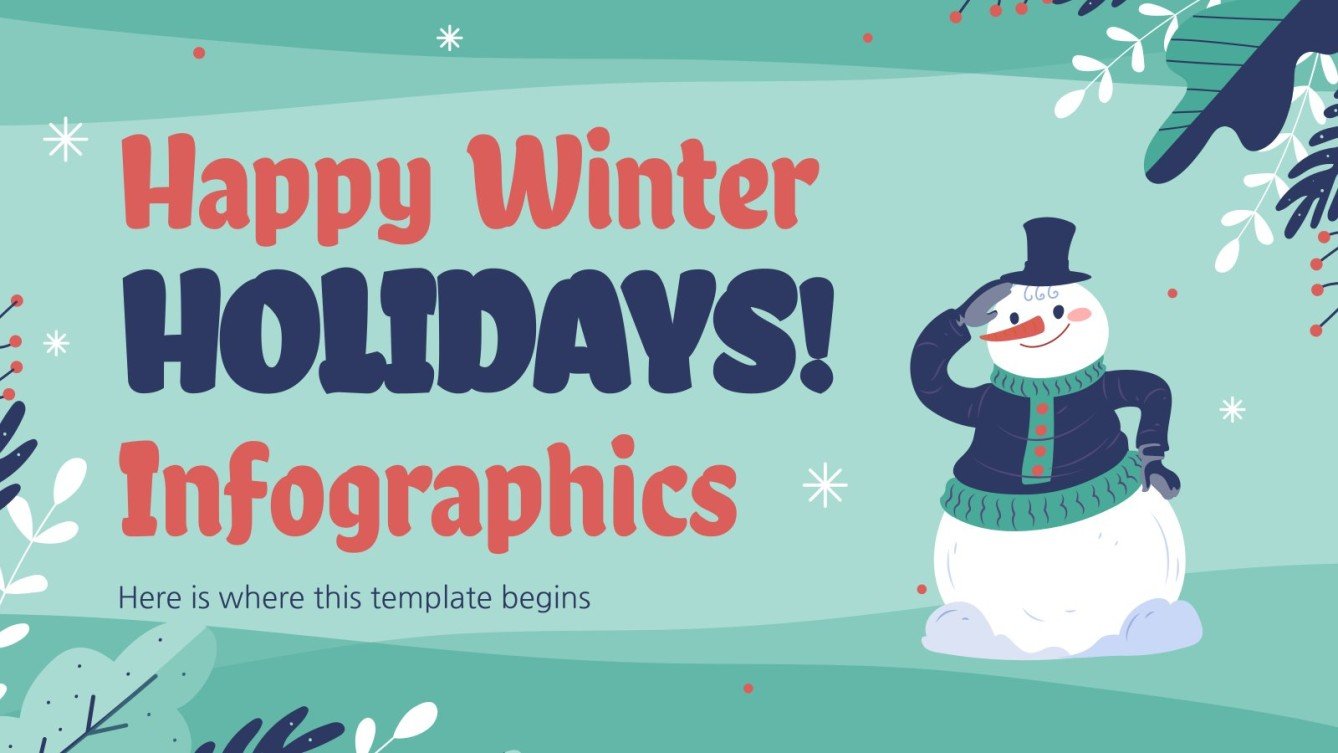 Happy Winter
HOLIDAYS!
Infographics

Here is where this template begins