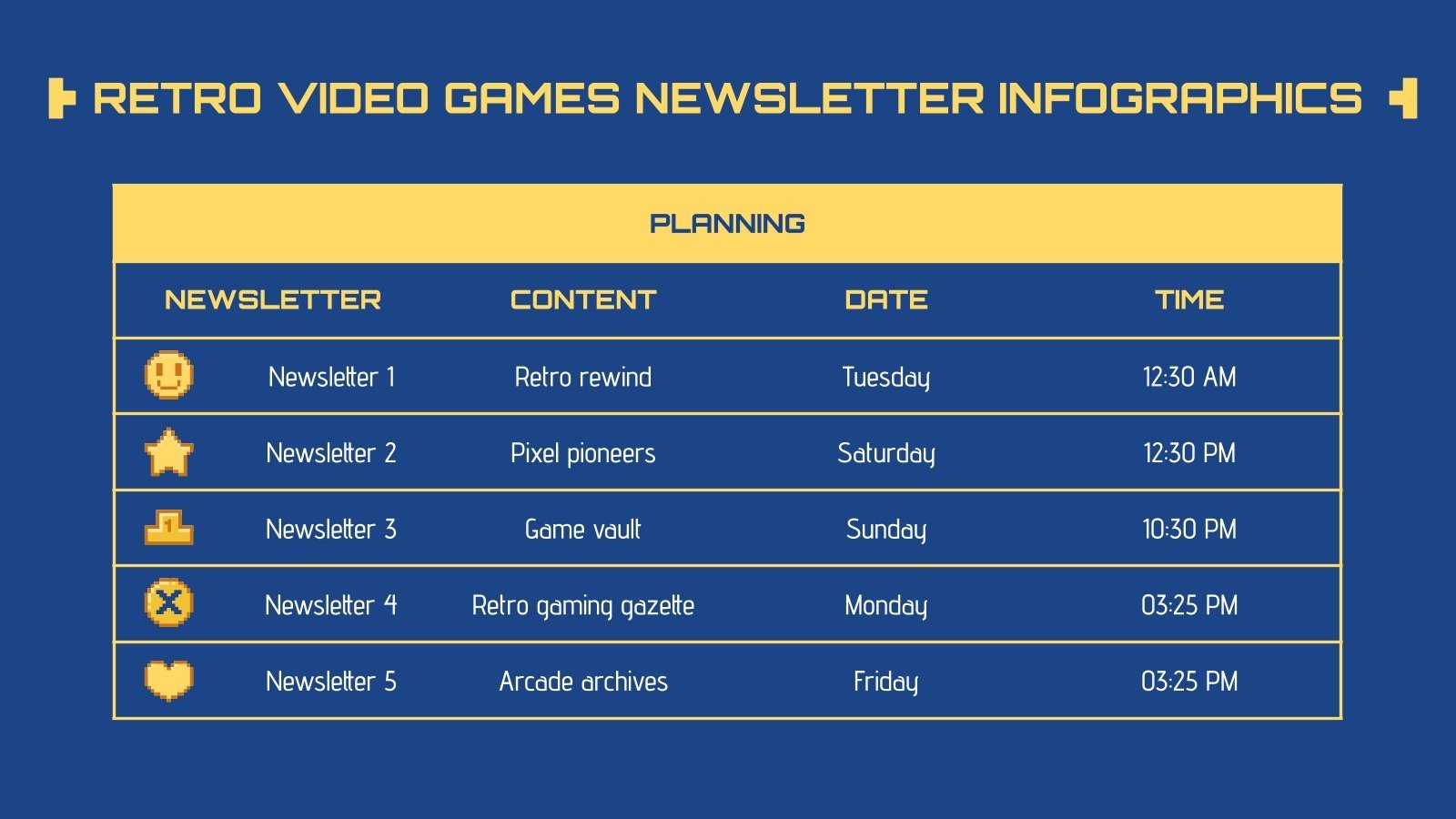 RETRO VIDEO GAMES NEWSLETTER INFOGRAPHICS

PLANNING

| NEWSLETTER | CONTENT | DATE | TIME |
|---|---|---|---|
| Newsletter 1 | Retro rewind | Tuesday | 12:30 AM |
| Newsletter 2 | Pixel pioneers | Saturday | 12:30 PM |
| Newsletter 3 | Game vault | Sunday | 10:30 PM |
| Newsletter 4 | Retro gaming gazette | Monday | 03:25 PM |
| Newsletter 5 | Arcade archives | Friday | 03:25 PM |