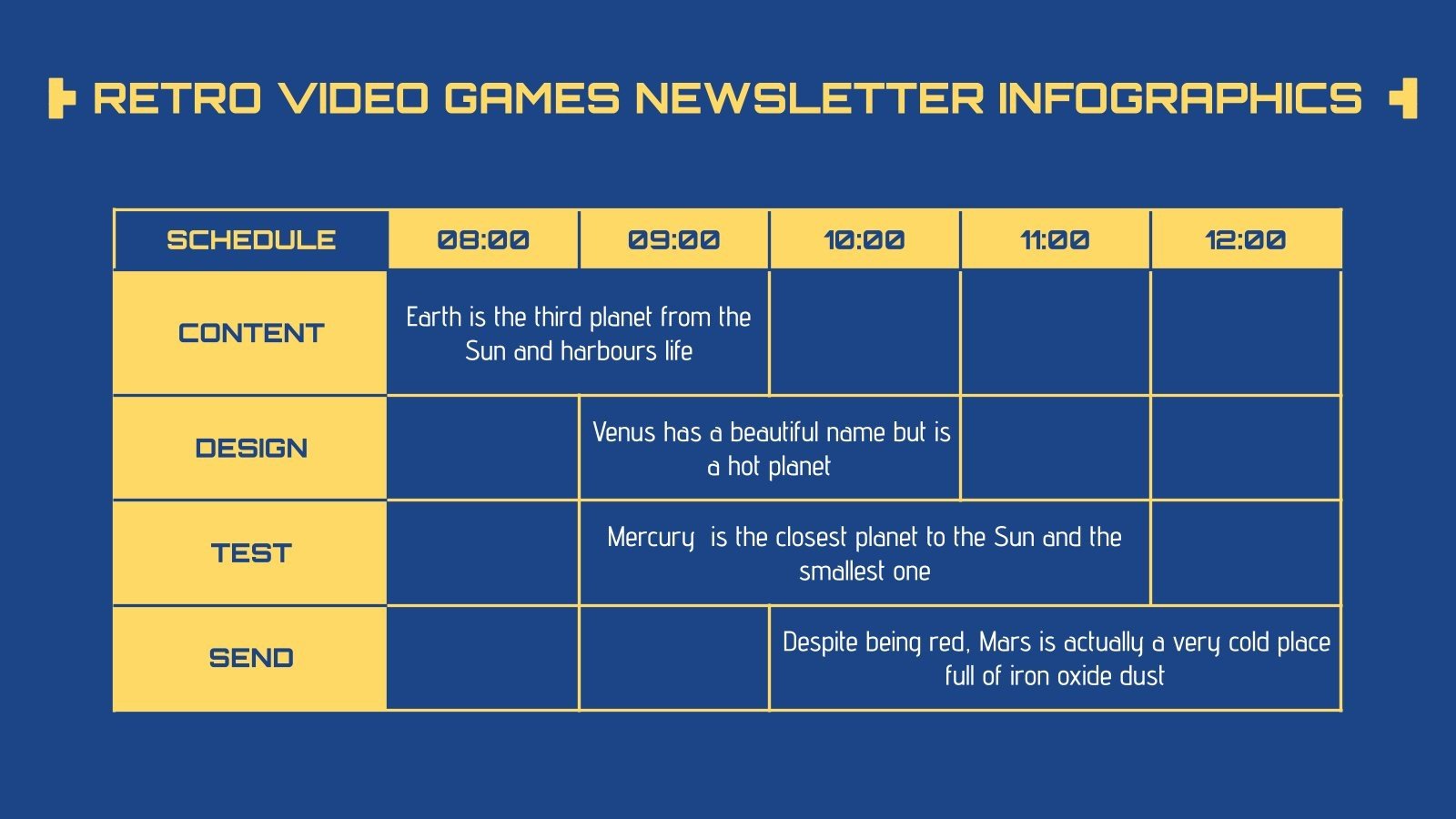 RETRO VIDEO GAMES NEWSLETTER INFOGRAPHICS

| SCHEDULE | 08:00 | 09:00 | 10:00 | 11:00 | 12:00 |
|---|---|---|---|---|---|
| CONTENT | Earth is the third planet from the Sun and harbours life | | | | |
| DESIGN | | Venus has a beautiful name but is a hot planet | | | |
| TEST | | Mercury is the closest planet to the Sun and the smallest one | | | |
| SEND | | | Despite being red, Mars is actually a very cold place full of iron oxide dust | | |