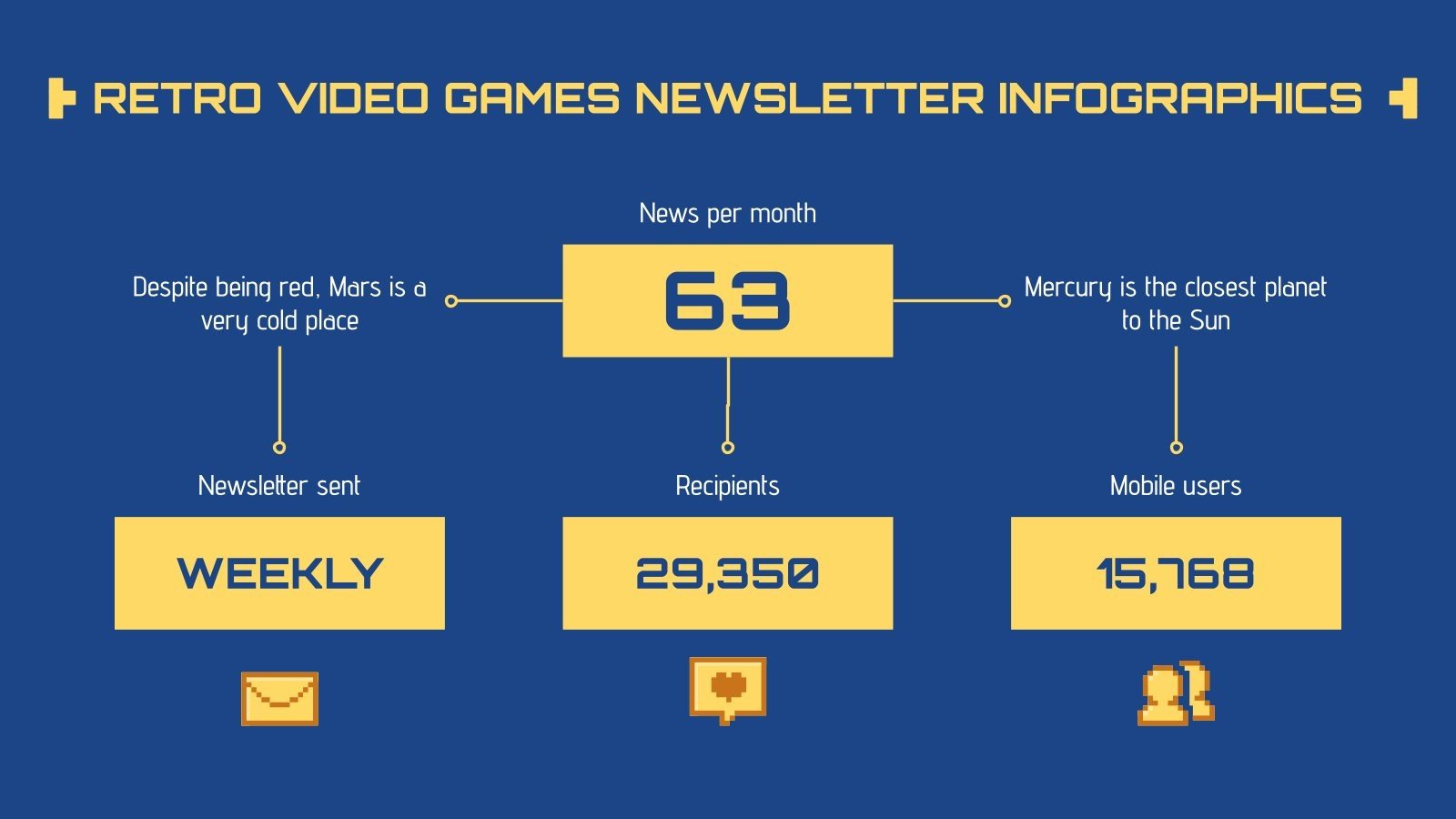 RETRO VIDEO GAMES NEWSLETTER INFOGRAPHICS

News per month

63

Despite being red, Mars is a very cold place

Mercury is the closest planet to the Sun

Newsletter sent

WEEKLY

Recipients

29,350

Mobile users

15,768