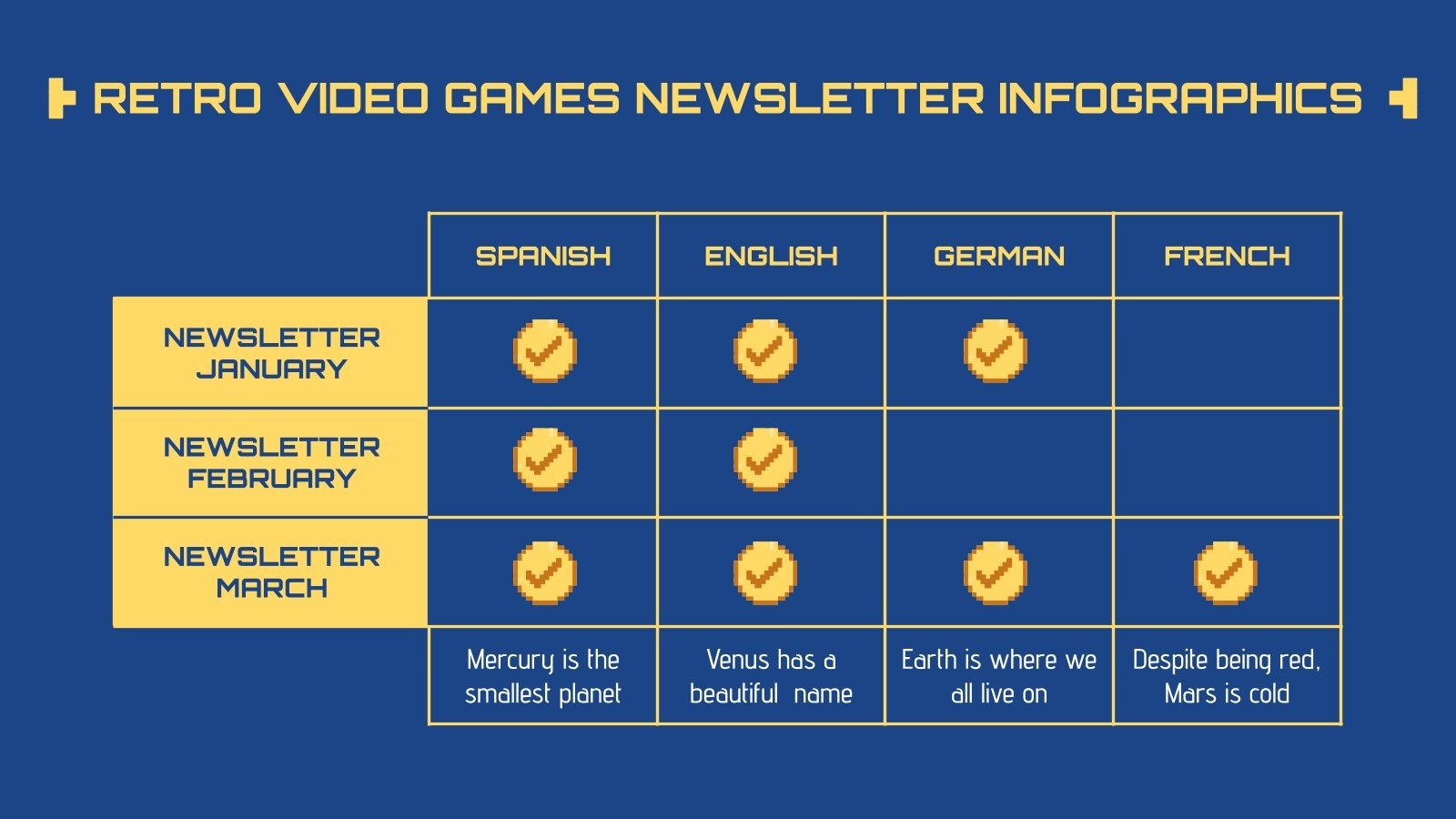 RETRO VIDEO GAMES NEWSLETTER INFOGRAPHICS

| | SPANISH | ENGLISH | GERMAN | FRENCH |
|---|---|---|---|---|
| NEWSLETTER JANUARY | ✓ | ✓ | ✓ | |
| NEWSLETTER FEBRUARY | ✓ | ✓ | | |
| NEWSLETTER MARCH | ✓ | ✓ | ✓ | ✓ |
| | Mercury is the smallest planet | Venus has a beautiful name | Earth is where we all live on | Despite being red, Mars is cold |