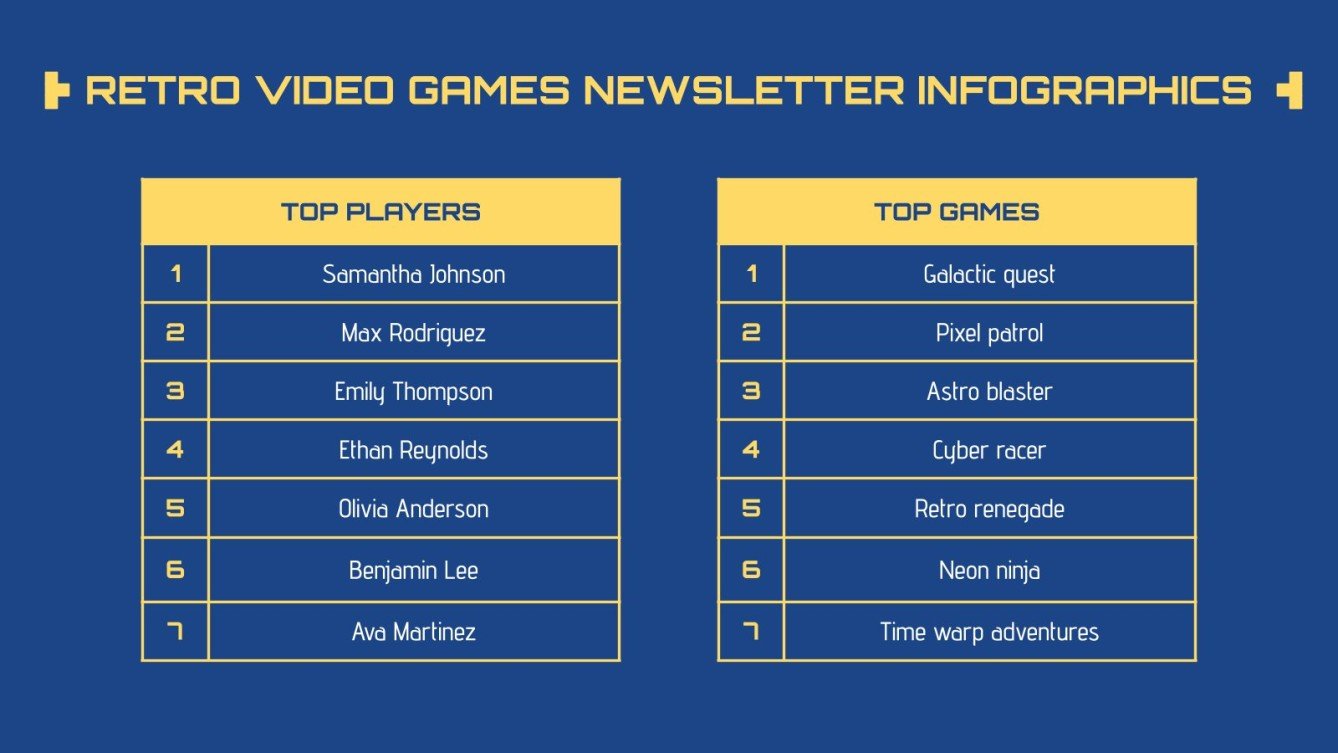 RETRO VIDEO GAMES NEWSLETTER INFOGRAPHICS

| TOP PLAYERS | |
|---|---|
| 1 | Samantha Johnson |
| 2 | Max Rodriguez |
| 3 | Emily Thompson |
| 4 | Ethan Reynolds |
| 5 | Olivia Anderson |
| 6 | Benjamin Lee |
| 7 | Ava Martinez |

| TOP GAMES | |
|---|---|
| 1 | Galactic quest |
| 2 | Pixel patrol |
| 3 | Astro blaster |
| 4 | Cyber racer |
| 5 | Retro renegade |
| 6 | Neon ninja |
| 7 | Time warp adventures |