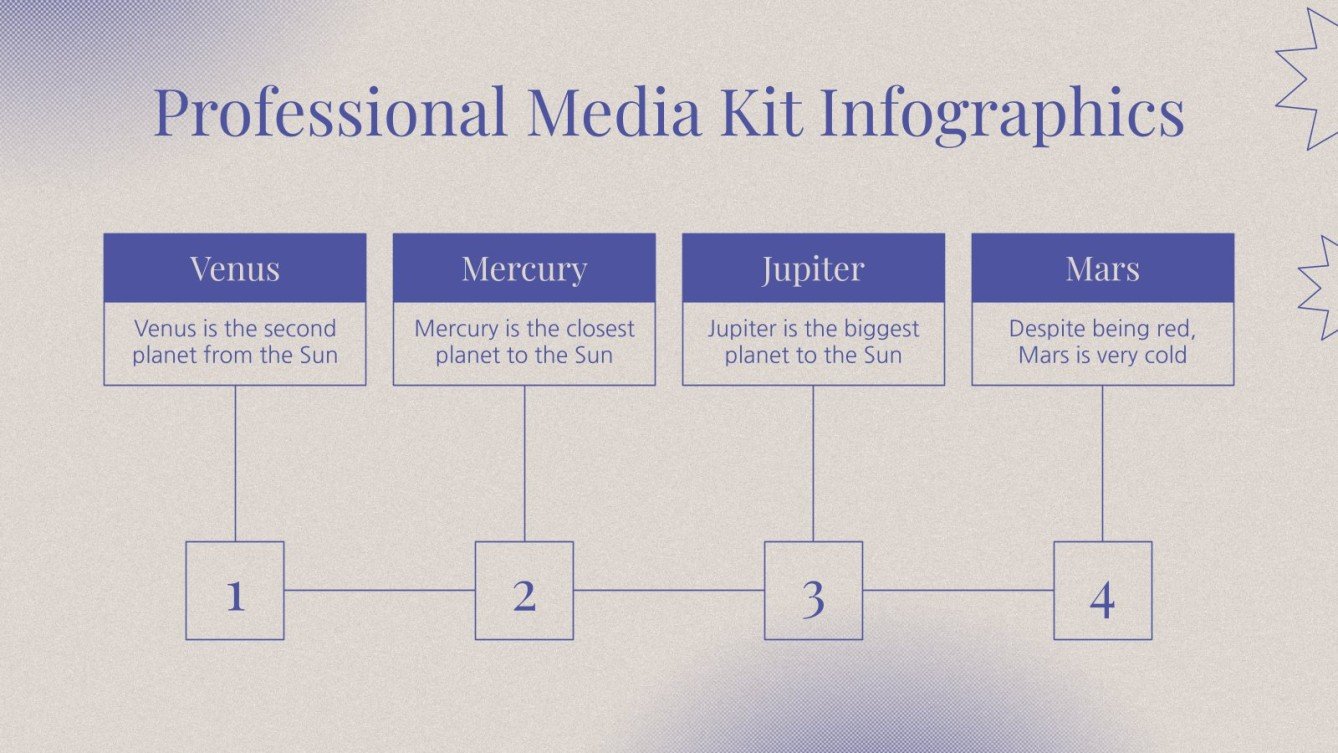 Professional Media Kit Infographics

Venus

Venus is the second planet from the Sun

Mercury

Mercury is the closest planet to the Sun

Jupiter

Jupiter is the biggest planet to the Sun

Mars

Despite being red, Mars is very cold

1

2

3

4