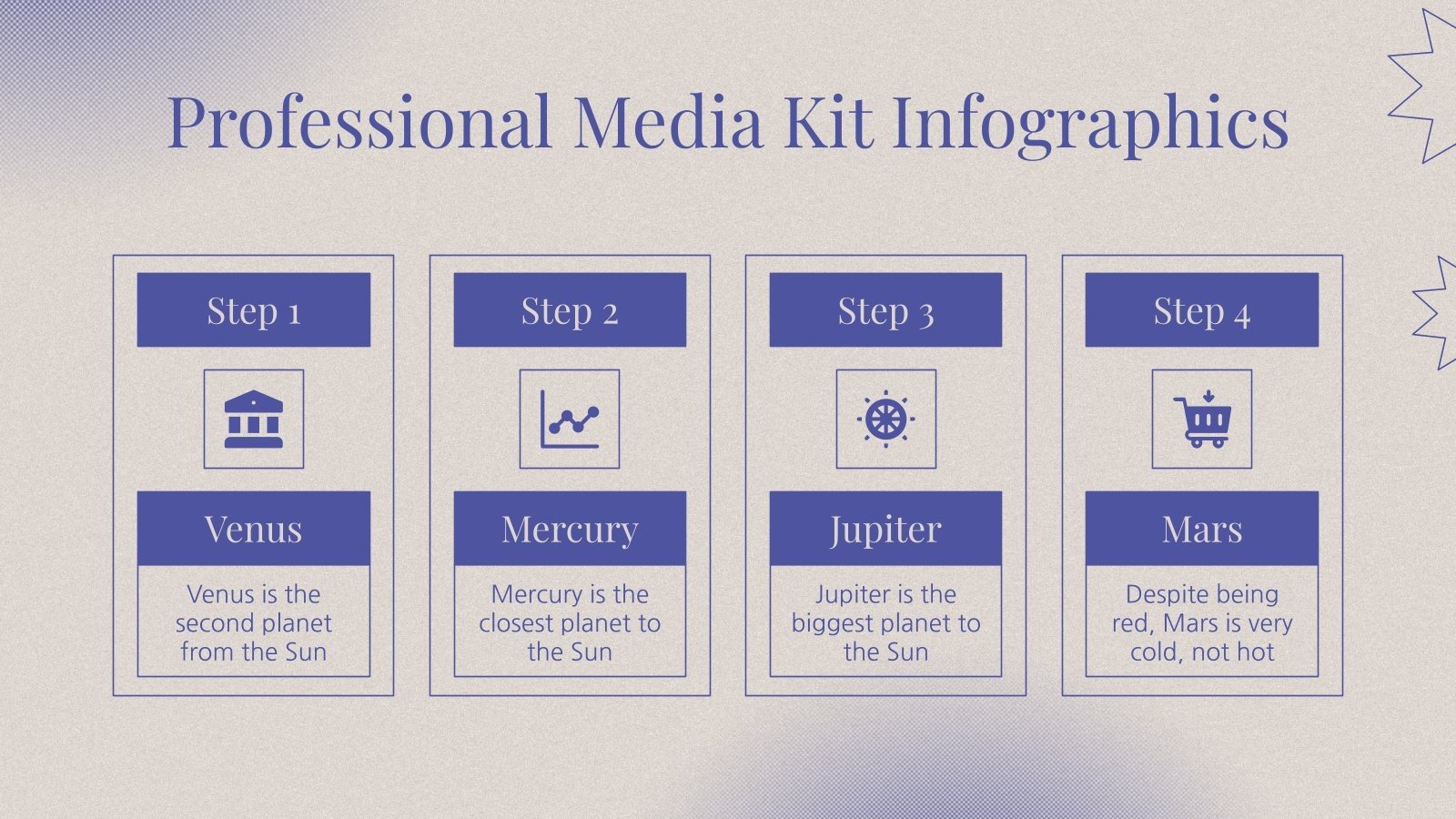 Professional Media Kit Infographics

Step 1

Venus

Venus is the second planet from the Sun

Step 2

Mercury

Mercury is the closest planet to the Sun

Step 3

Jupiter

Jupiter is the biggest planet to the Sun

Step 4

Mars

Despite being red, Mars is very cold, not hot