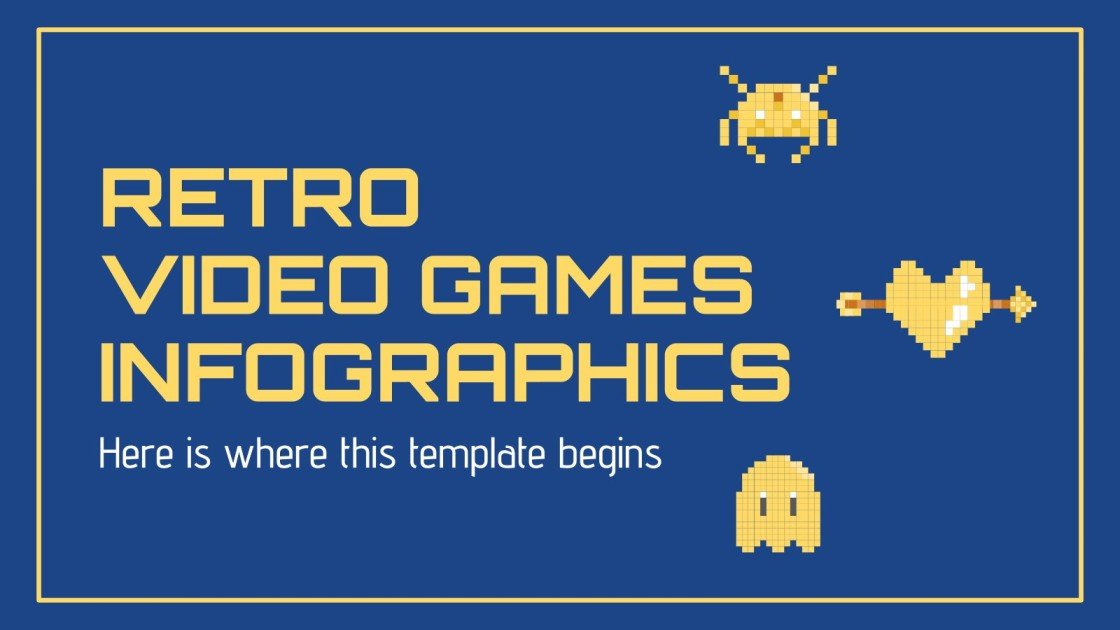 RETRO
VIDEO GAMES
INFOGRAPHICS

Here is where this template begins