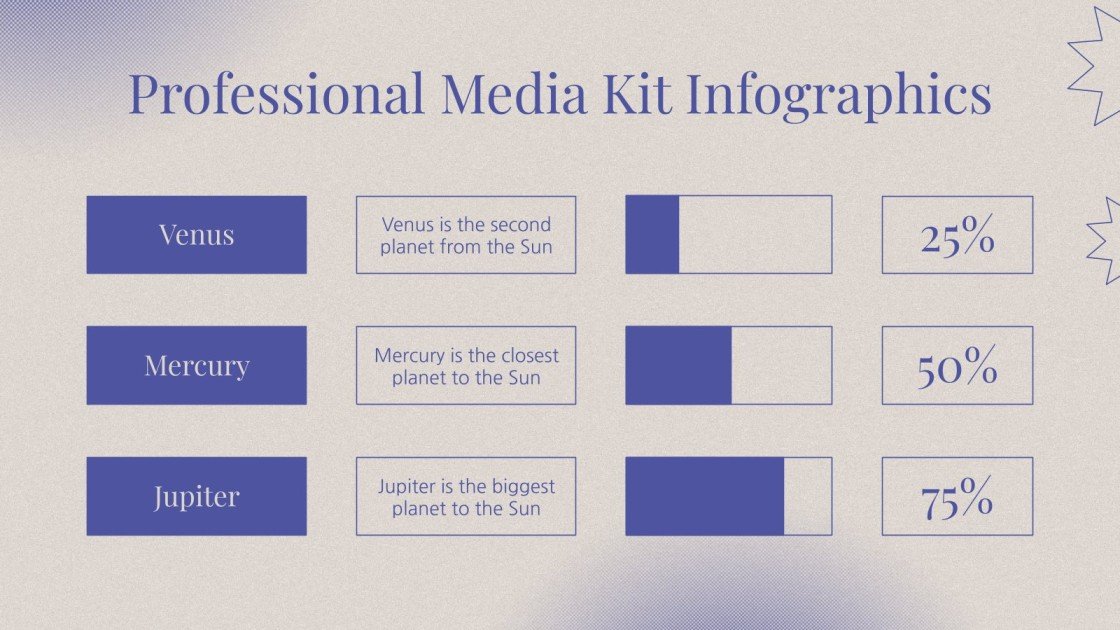 Professional Media Kit Infographics

Venus

Venus is the second planet from the Sun

25%

Mercury

Mercury is the closest planet to the Sun

50%

Jupiter

Jupiter is the biggest planet to the Sun

75%