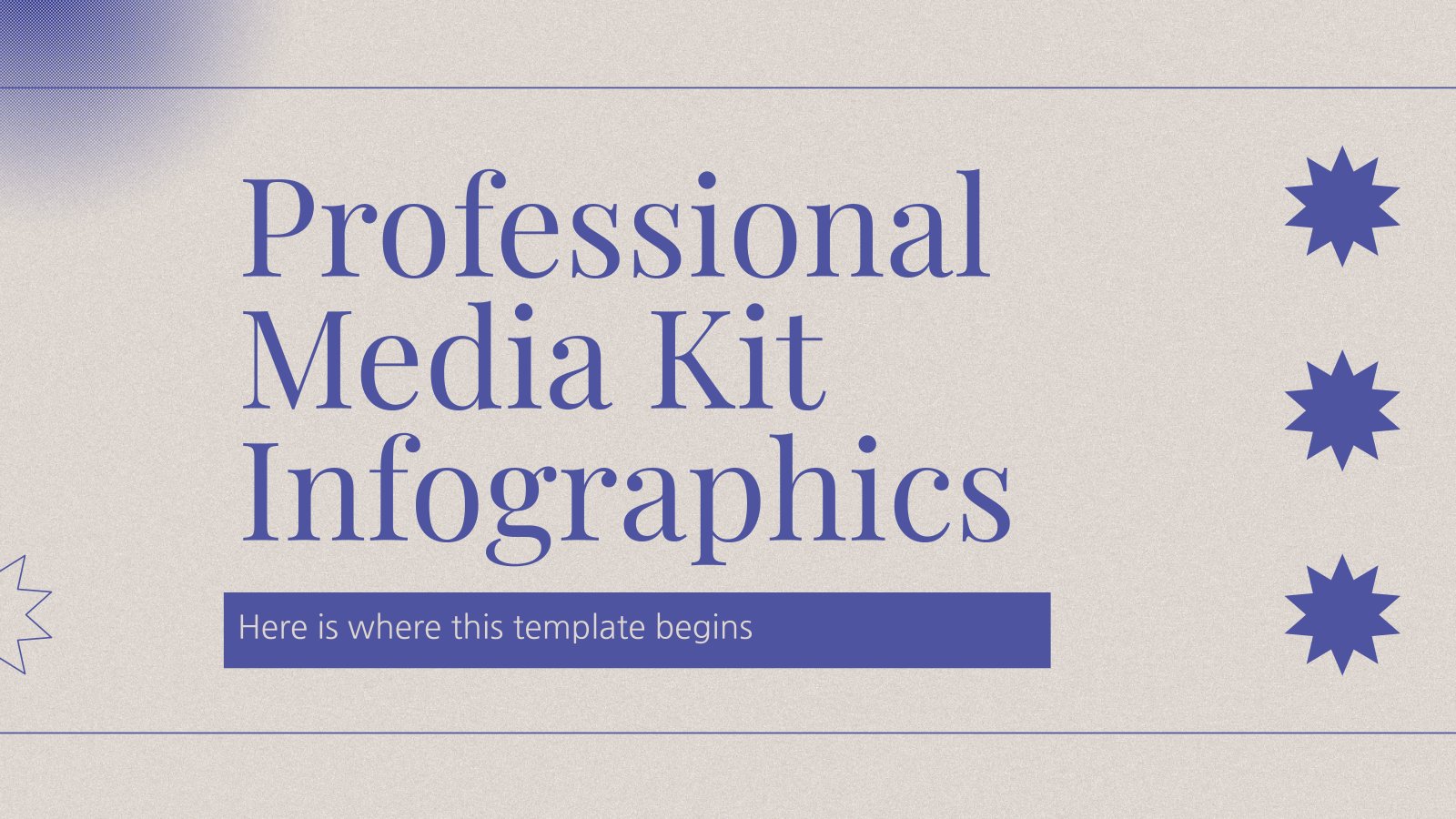 Professional Media Kit Infographics

Here is where this template begins