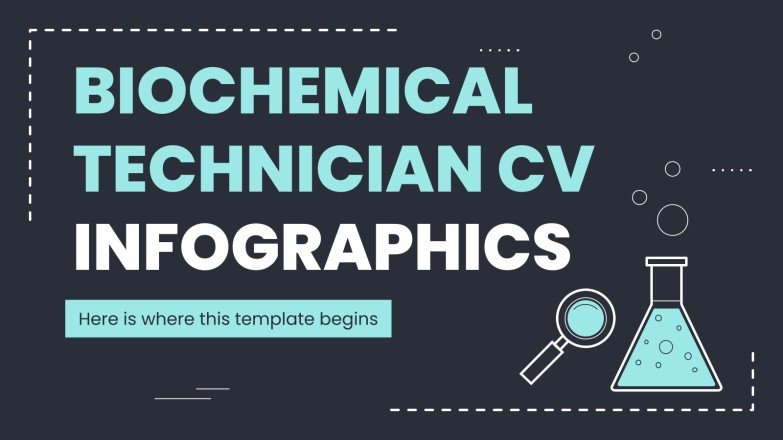 BIOCHEMICAL TECHNICIAN CV INFOGRAPHICS

Here is where this template begins