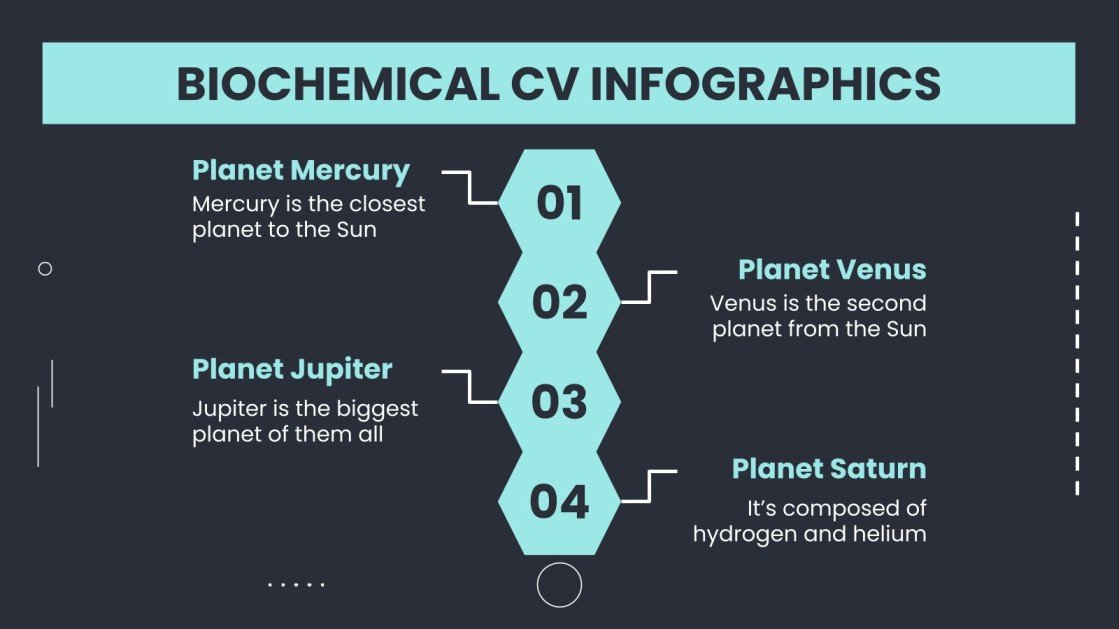 BIOCHEMICAL CV INFOGRAPHICS

Planet Mercury
Mercury is the closest planet to the Sun

01

02

Planet Venus
Venus is the second planet from the Sun

Planet Jupiter
Jupiter is the biggest planet of them all

03

04

Planet Saturn
It's composed of hydrogen and helium