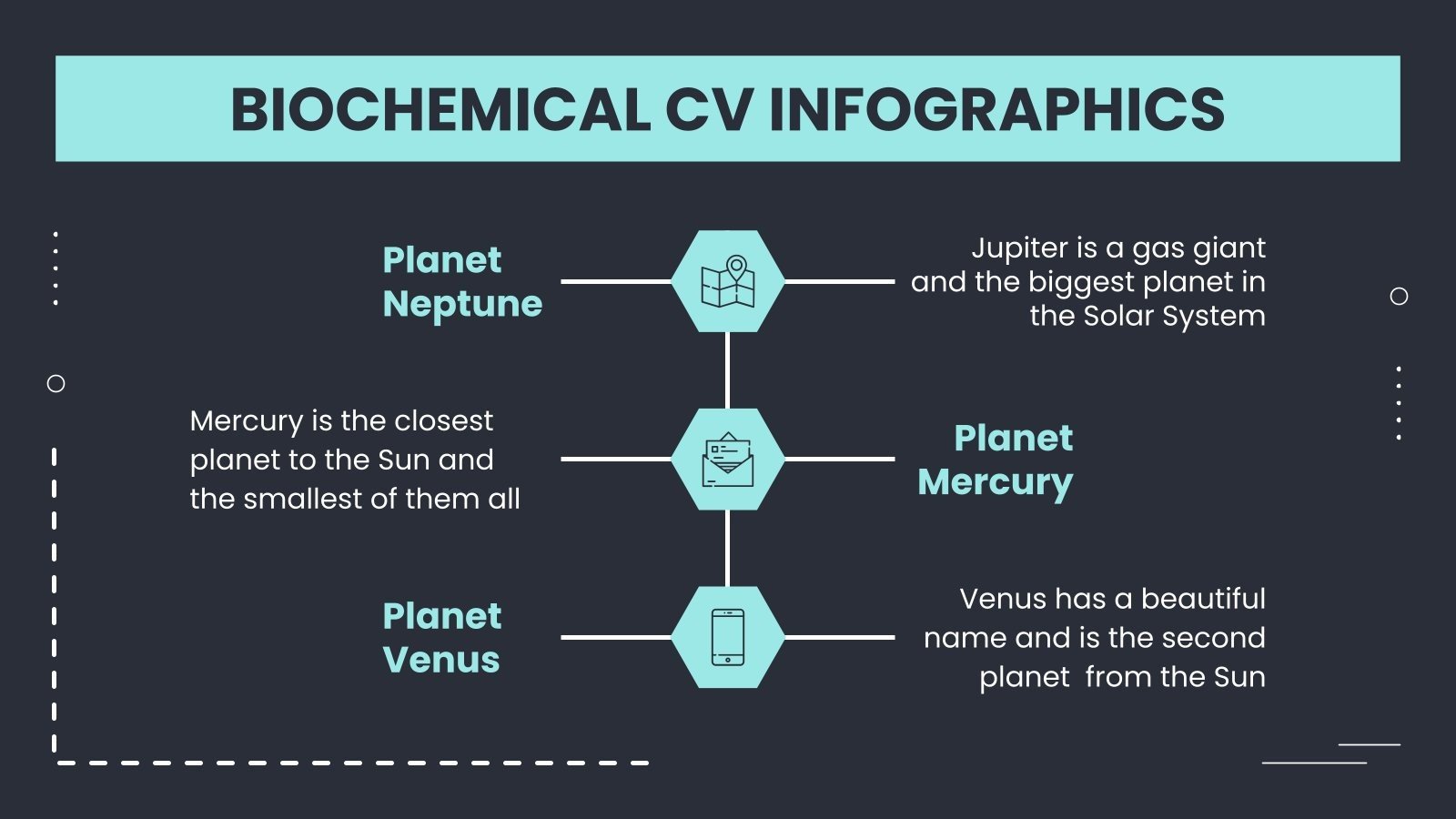 BIOCHEMICAL CV INFOGRAPHICS

Planet Neptune

Jupiter is a gas giant and the biggest planet in the Solar System

Mercury is the closest planet to the Sun and the smallest of them all

Planet Mercury

Planet Venus

Venus has a beautiful name and is the second planet from the Sun