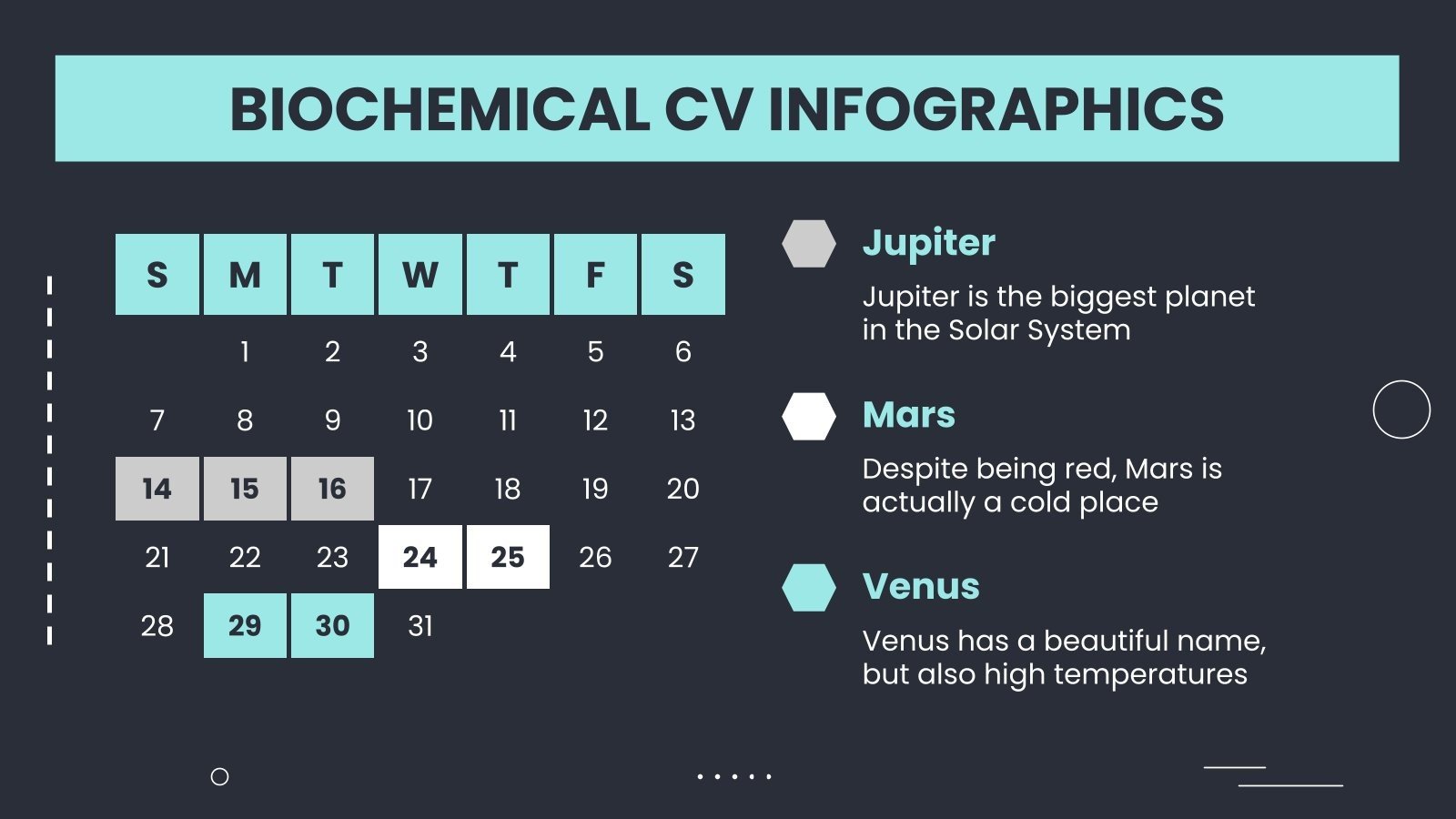 BIOCHEMICAL CV INFOGRAPHICS

| S | M | T | W | T | F | S |
|---|---|---|---|---|---|---|
|  | 1 | 2 | 3 | 4 | 5 | 6 |
| 7 | 8 | 9 | 10 | 11 | 12 | 13 |
| 14 | 15 | 16 | 17 | 18 | 19 | 20 |
| 21 | 22 | 23 | 24 | 25 | 26 | 27 |
| 28 | 29 | 30 | 31 |  |  |  |

Jupiter

Jupiter is the biggest planet in the Solar System

Mars

Despite being red, Mars is actually a cold place

Venus

Venus has a beautiful name, but also high temperatures