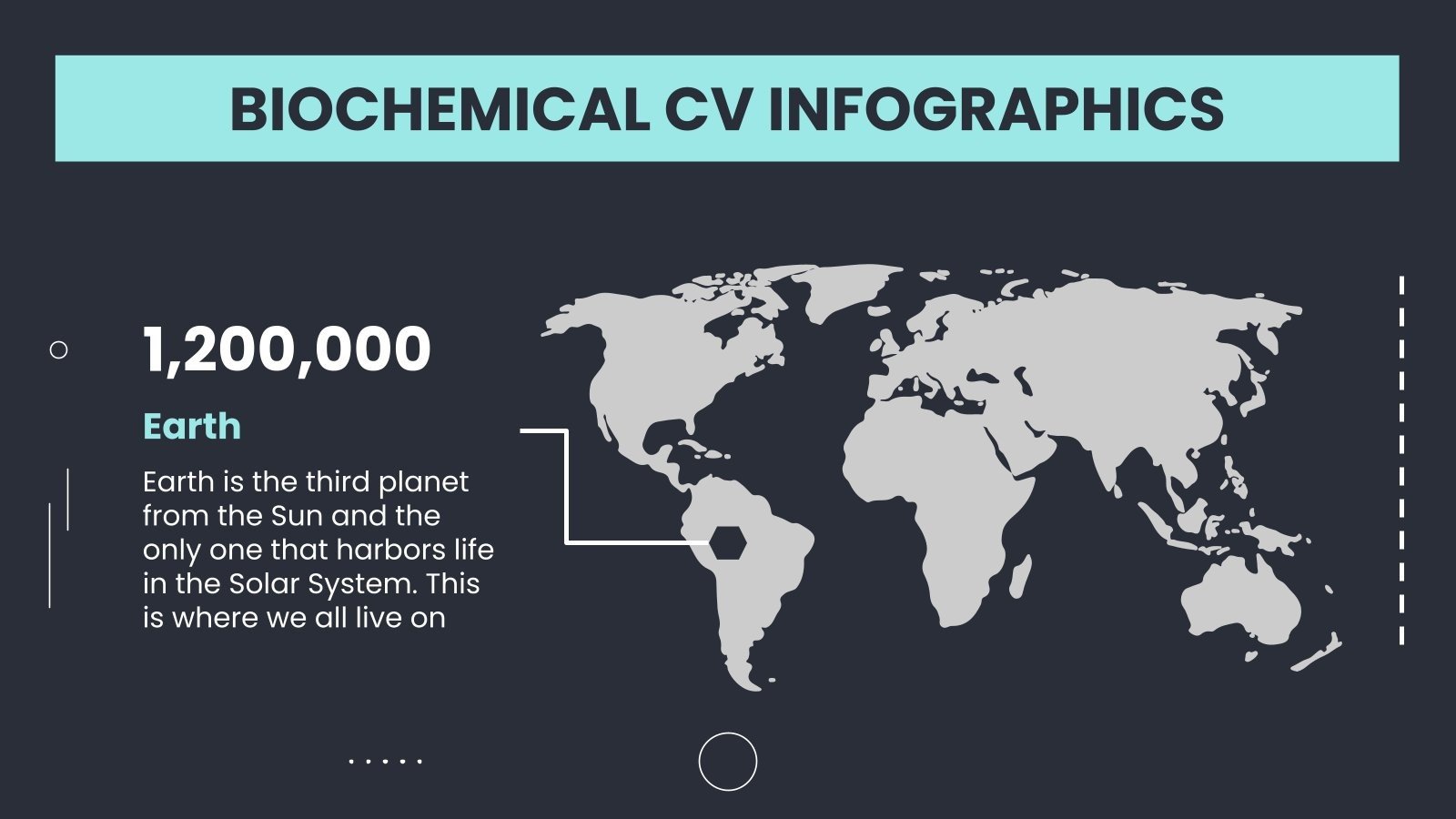 BIOCHEMICAL CV INFOGRAPHICS

1,200,000

Earth

Earth is the third planet from the Sun and the only one that harbors life in the Solar System. This is where we all live on