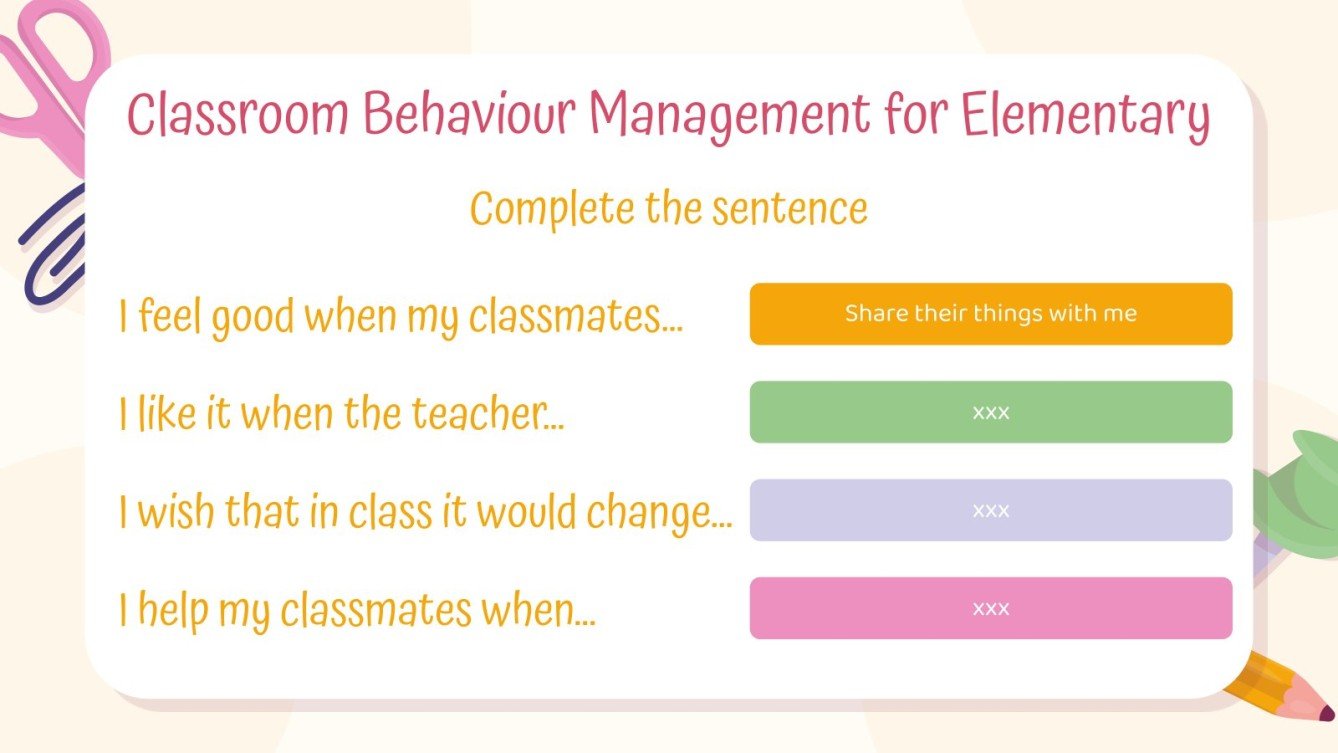 Classroom Behaviour Management for Elementary

Complete the sentence

I feel good when my classmates...

Share their things with me

I like it when the teacher...

xxx

I wish that in class it would change...

xxx

I help my classmates when...

xxx