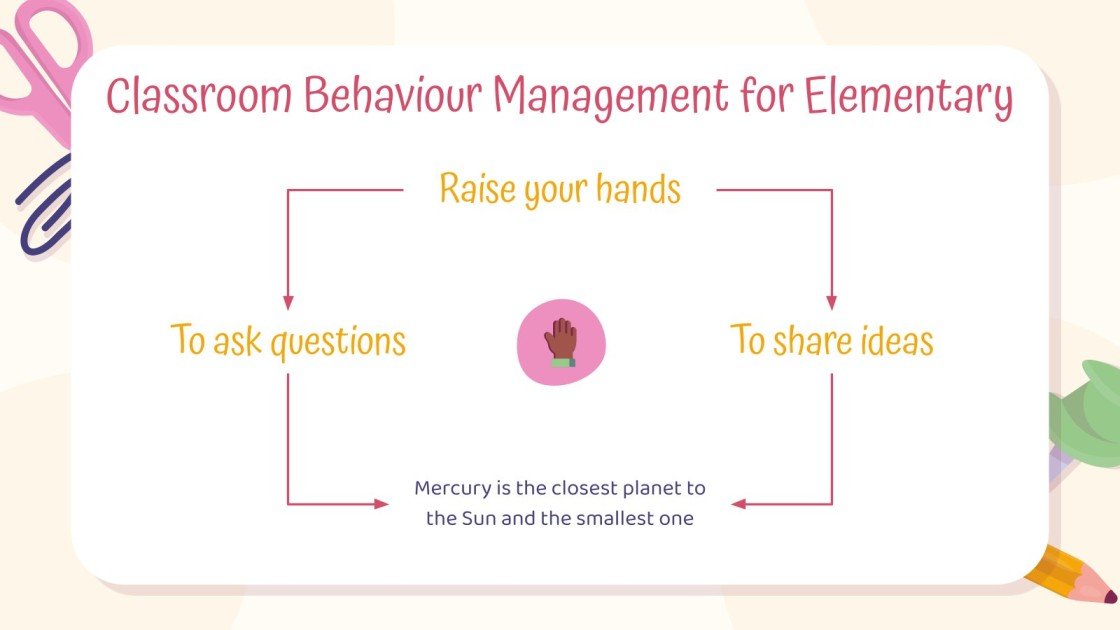 Classroom Behaviour Management for Elementary

Raise your hands

To ask questions

To share ideas

Mercury is the closest planet to the Sun and the smallest one